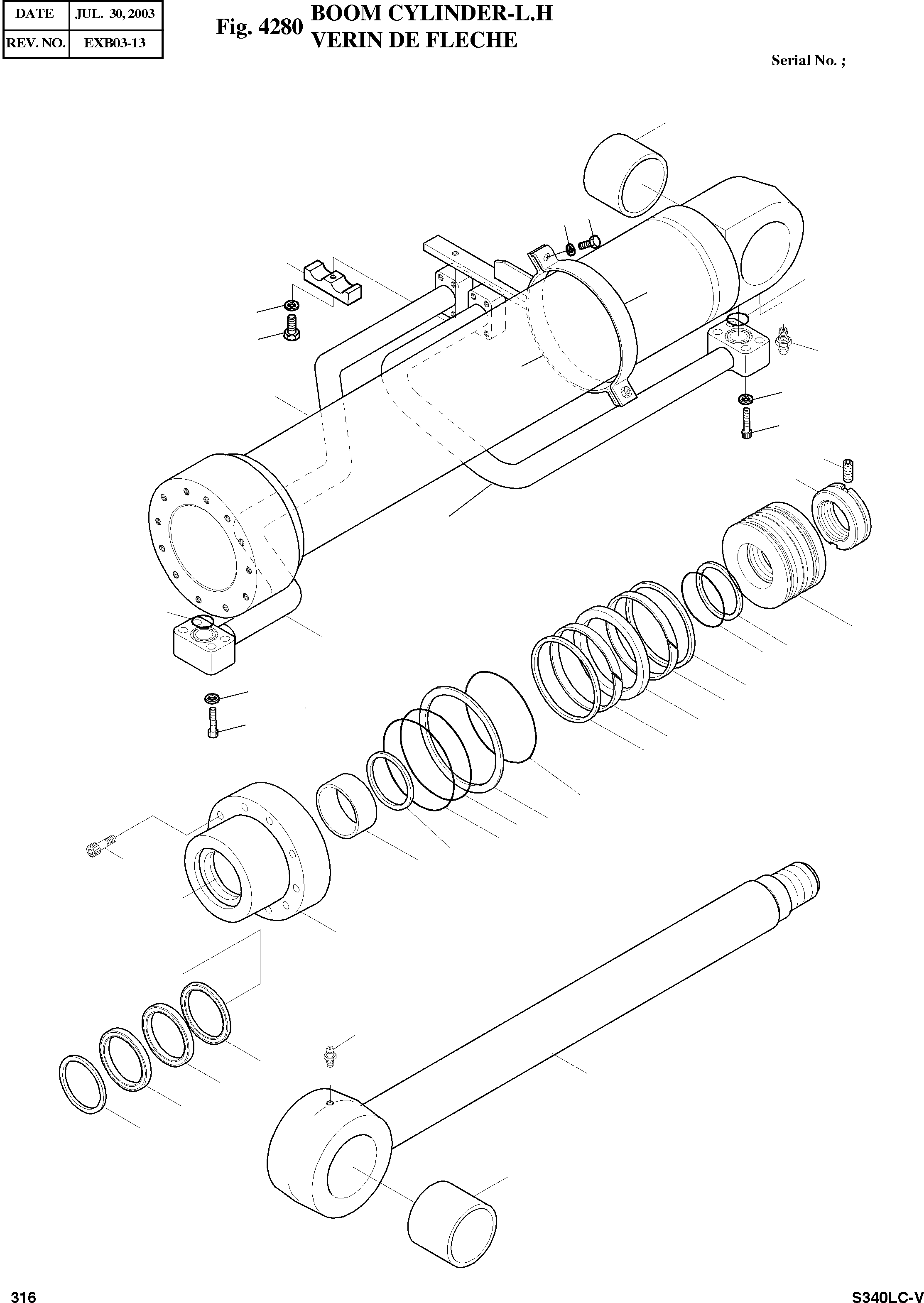 | DATE | JUL. 30, 2003 |
|---|---|
| REV. NO. | EXB03-13 |

Fig. 4280 BOOM CYLINDER-L.H
VERIN DE FLECHE

Serial No. ;

316

S340LC-V