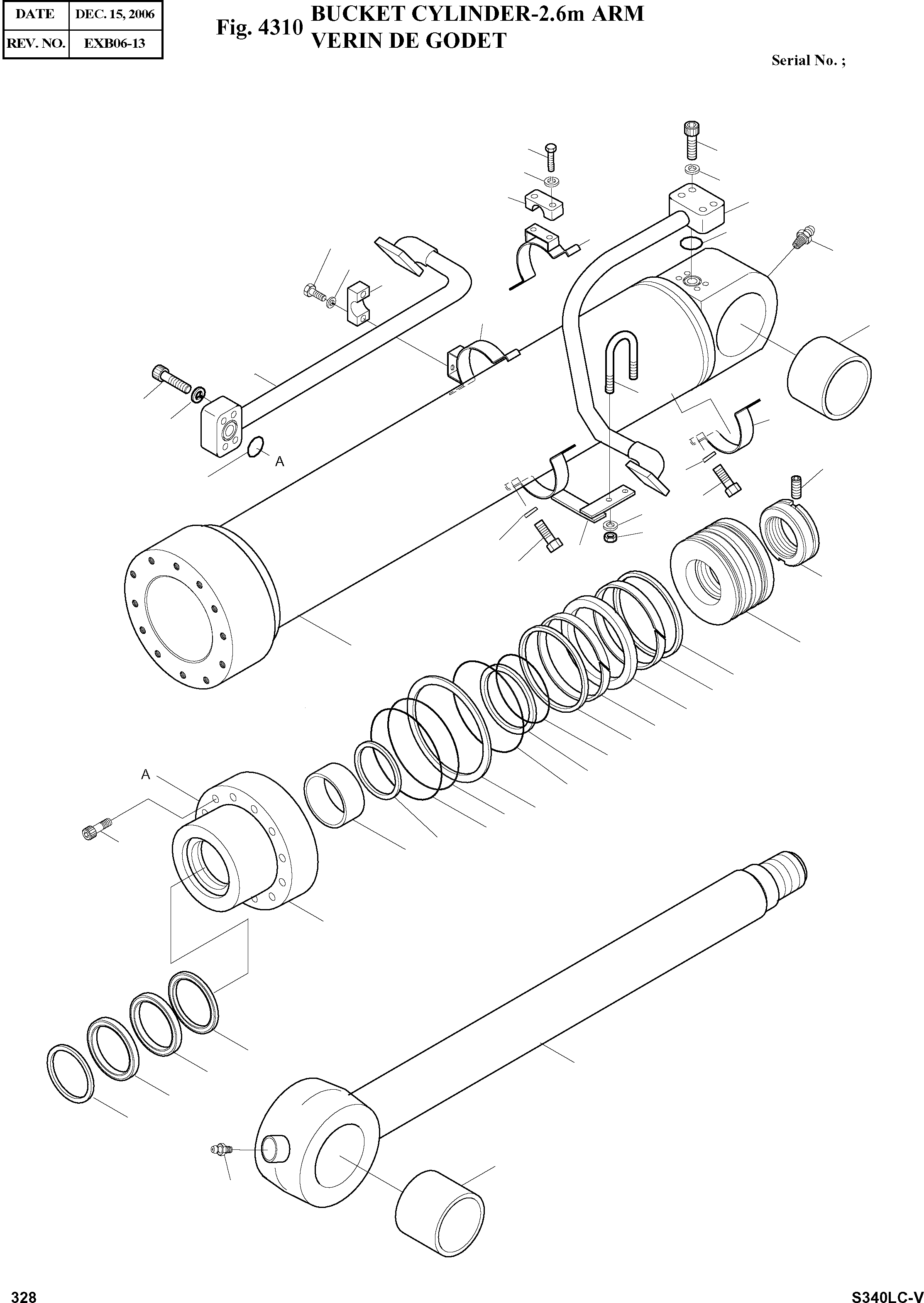 | DATE | DEC. 15, 2006 |
|---|---|
| REV. NO. | EXB06-13 |

Fig. 4310 BUCKET CYLINDER-2.6m ARM
VERIN DE GODET

Serial No. ;

A

A

328

S340LC-V