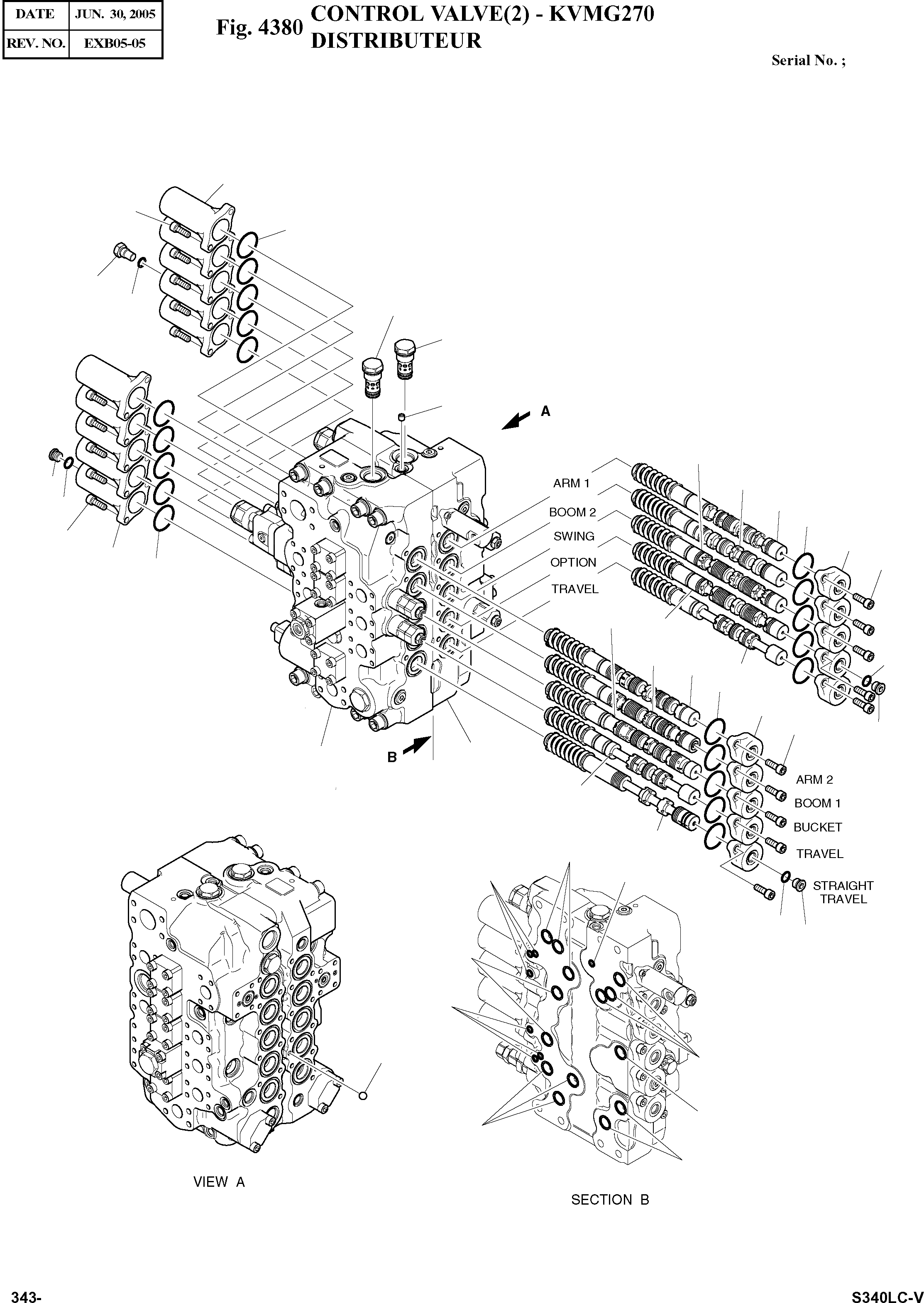 | DATE | JUN. 30, 2005 |
|---|---|
| REV. NO. | EXB05-05 |

Fig. 4380 CONTROL VALVE(2) - KVMG270
DISTRIBUTEUR

Serial No. ;

A

ARM 1
BOOM 2
SWING
OPTION
TRAVEL

B

ARM 2
BOOM 1
BUCKET
TRAVEL
STRAIGHT TRAVEL

VIEW A

SECTION B

343-

S340LC-V