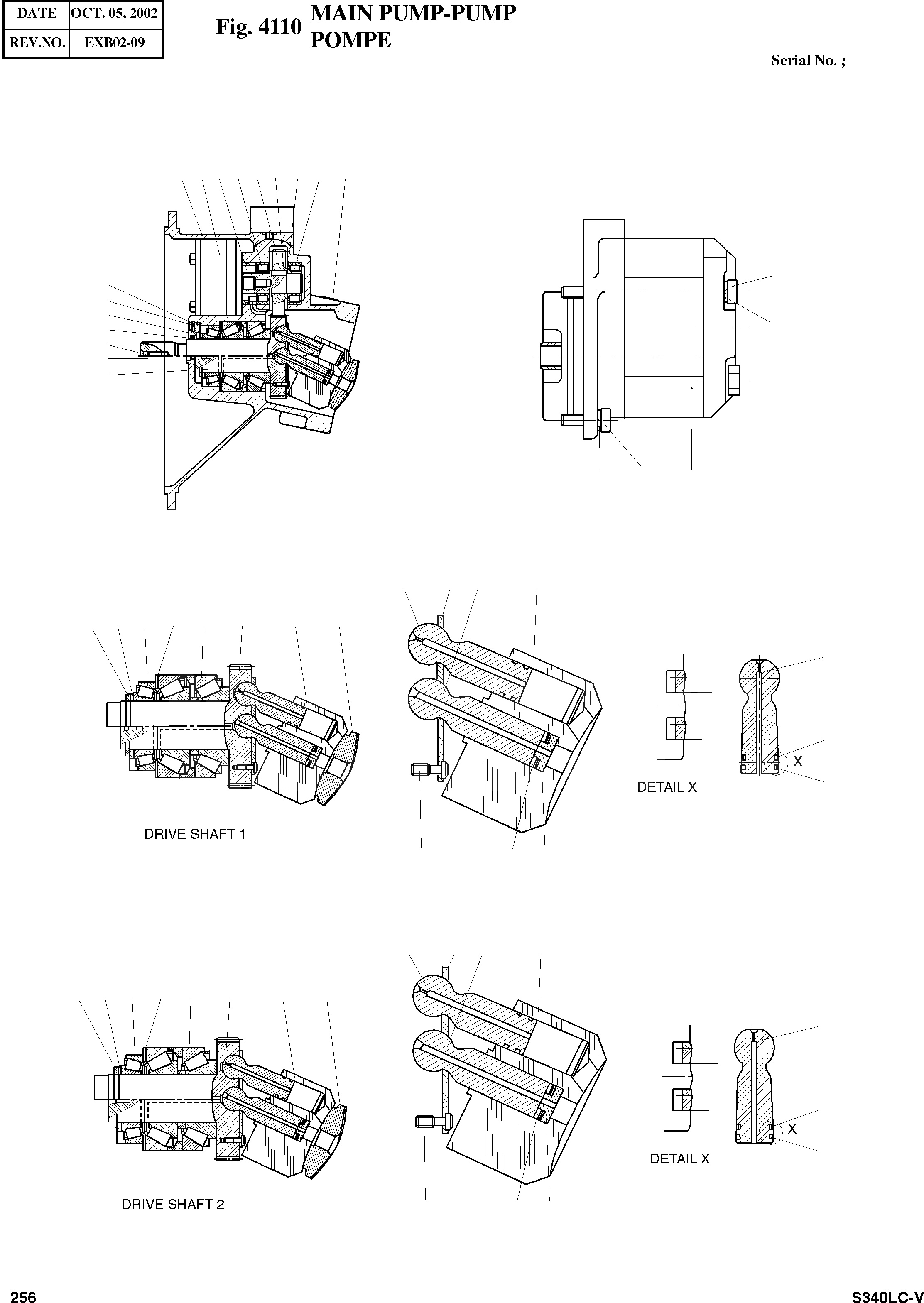 | DATE | OCT. 05, 2002 |
|---|---|
| REV.NO. | EXB02-09 |

Fig. 4110 MAIN PUMP-PUMP POMPE

Serial No. ;

DRIVE SHAFT 1

X

DETAIL X

DRIVE SHAFT 2

X

DETAIL X

256

S340LC-V