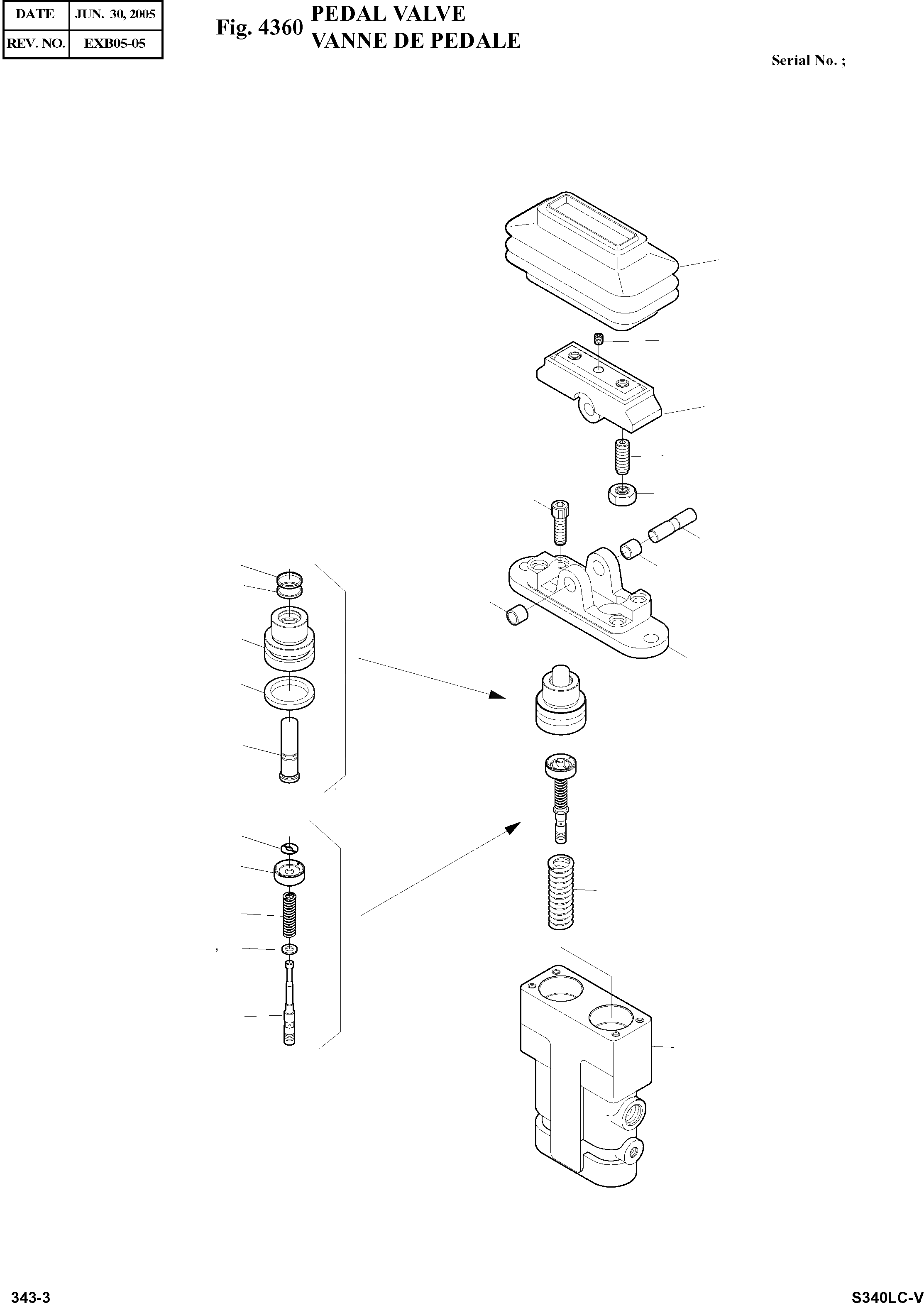 | DATE | JUN. 30, 2005 |
|---|---|
| REV. NO. | EXB05-05 |

Fig. 4360 PEDAL VALVE
VANNE DE PEDALE

Serial No. ;

343-3

S340LC-V