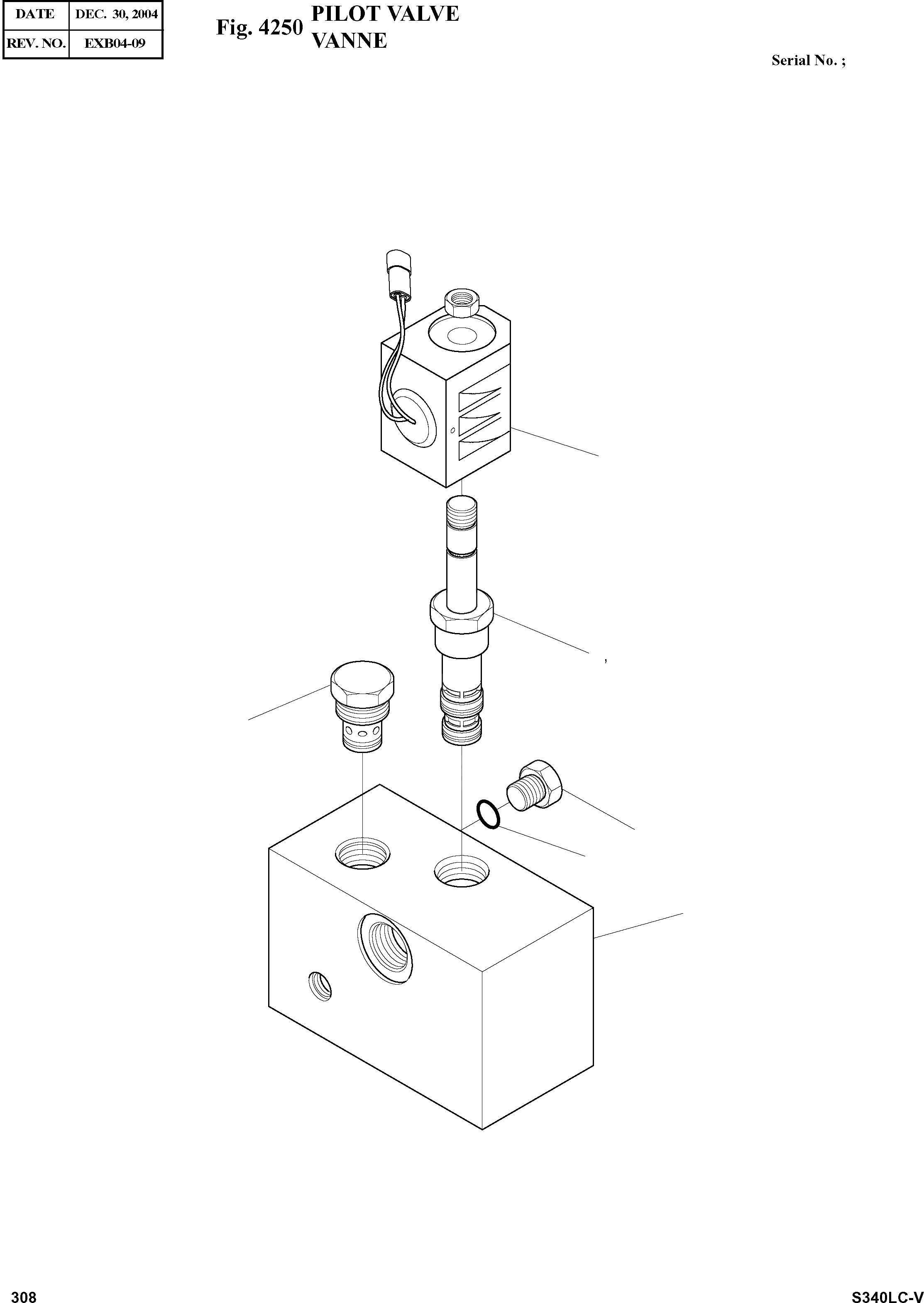 | DATE | DEC. 30, 2004 |
|---|---|
| REV. NO. | EXB04-09 |

Fig. 4250 PILOT VALVE
VANNE

Serial No. ;

,

308

S340LC-V