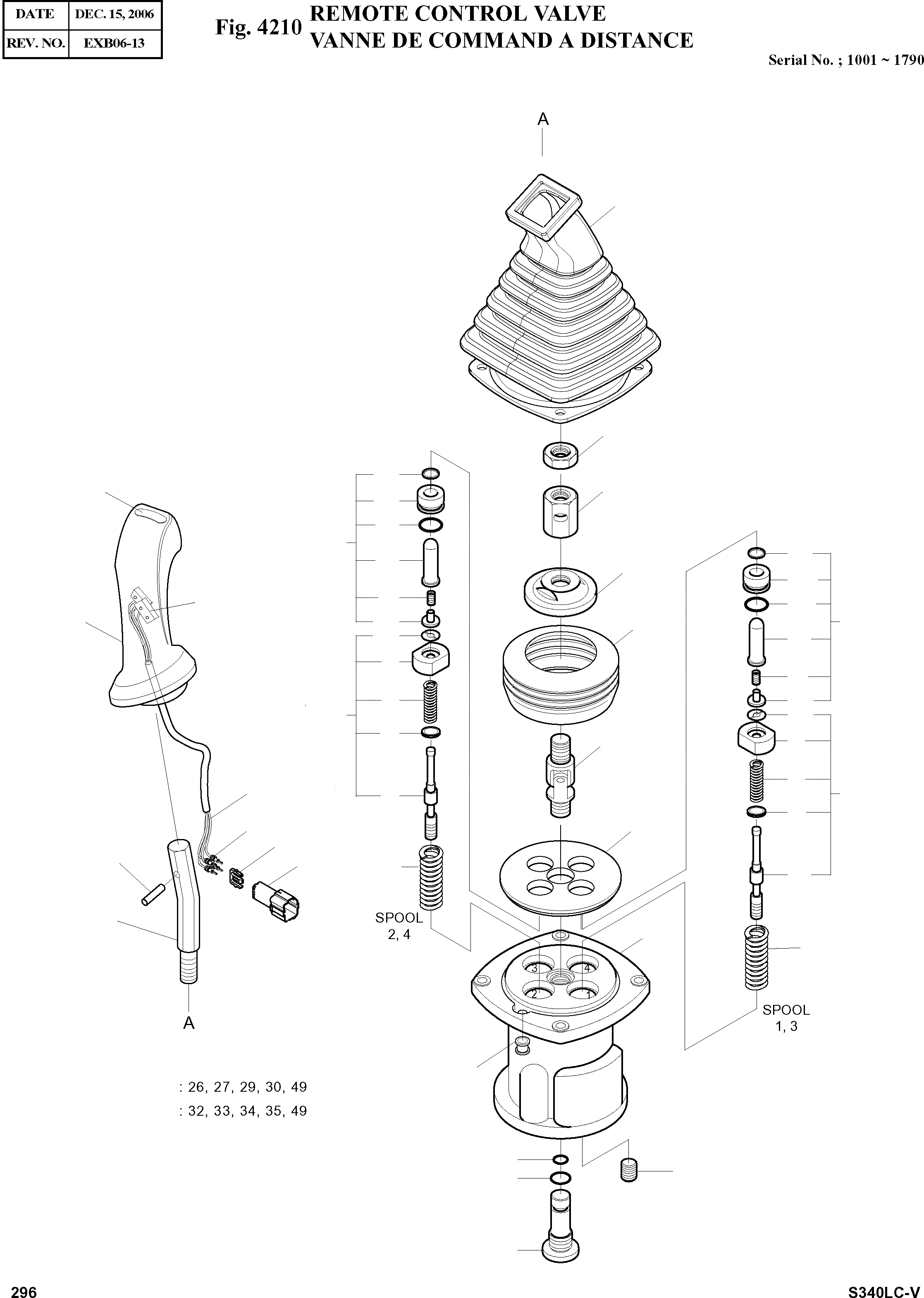 | DATE | DEC. 15, 2006 |
|---|---|
| REV. NO. | EXB06-13 |

Fig. 4210 REMOTE CONTROL VALVE
VANNE DE COMMAND A DISTANCE

Serial No. ; 1001 ~ 1790

A

SPOOL 2, 4

3 4 2 1

SPOOL 1, 3

A

: 26, 27, 29, 30, 49
: 32, 33, 34, 35, 49

296

S340LC-V