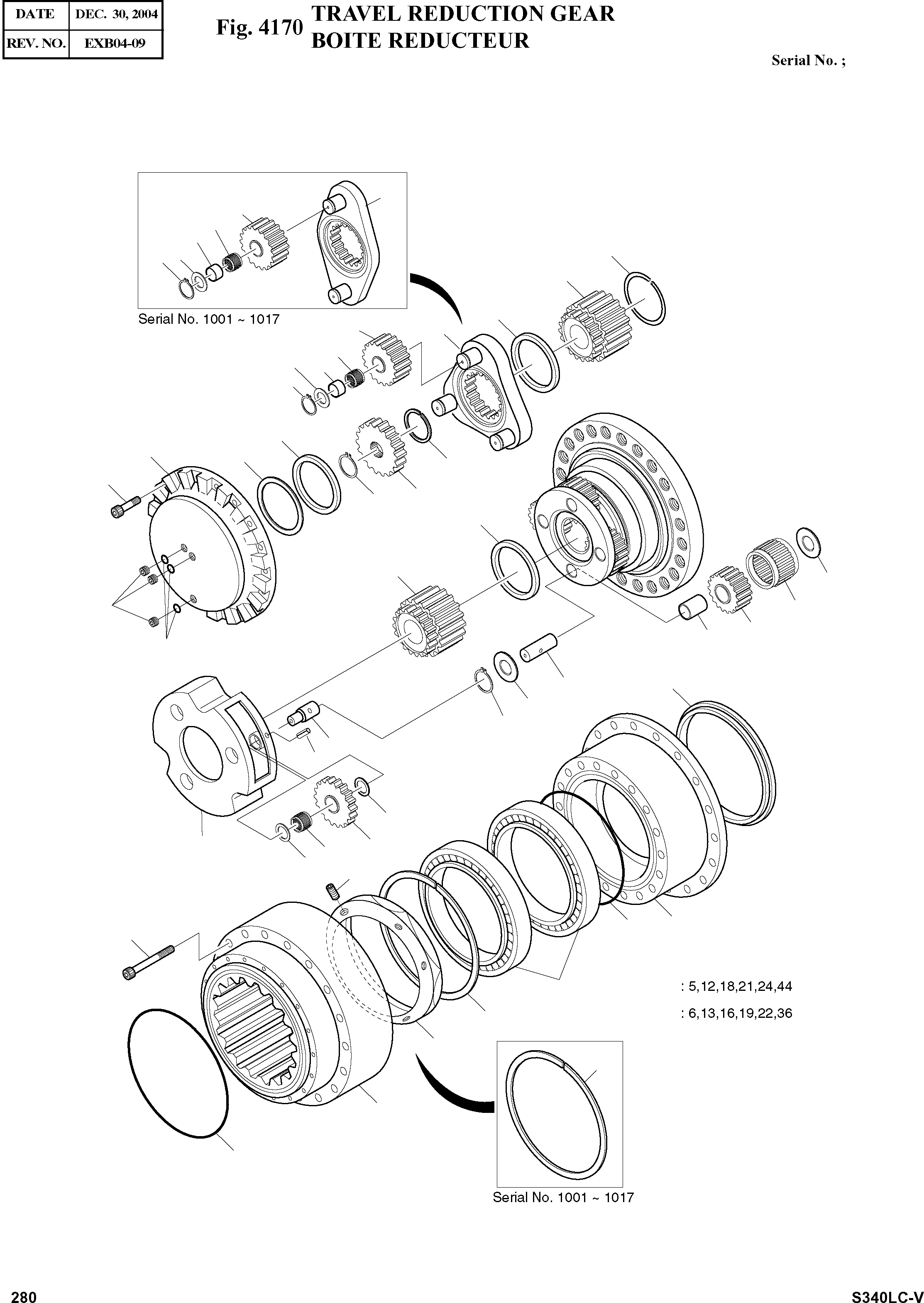 | DATE | DEC. 30, 2004 |
|---|---|
| REV. NO. | EXB04-09 |

Fig. 4170 TRAVEL REDUCTION GEAR
BOITE REDUCTEUR

Serial No. ;

Serial No. 1001 ~ 1017

: 5,12,18,21,24,44

: 6,13,16,19,22,36

Serial No. 1001 ~ 1017

280

S340LC-V