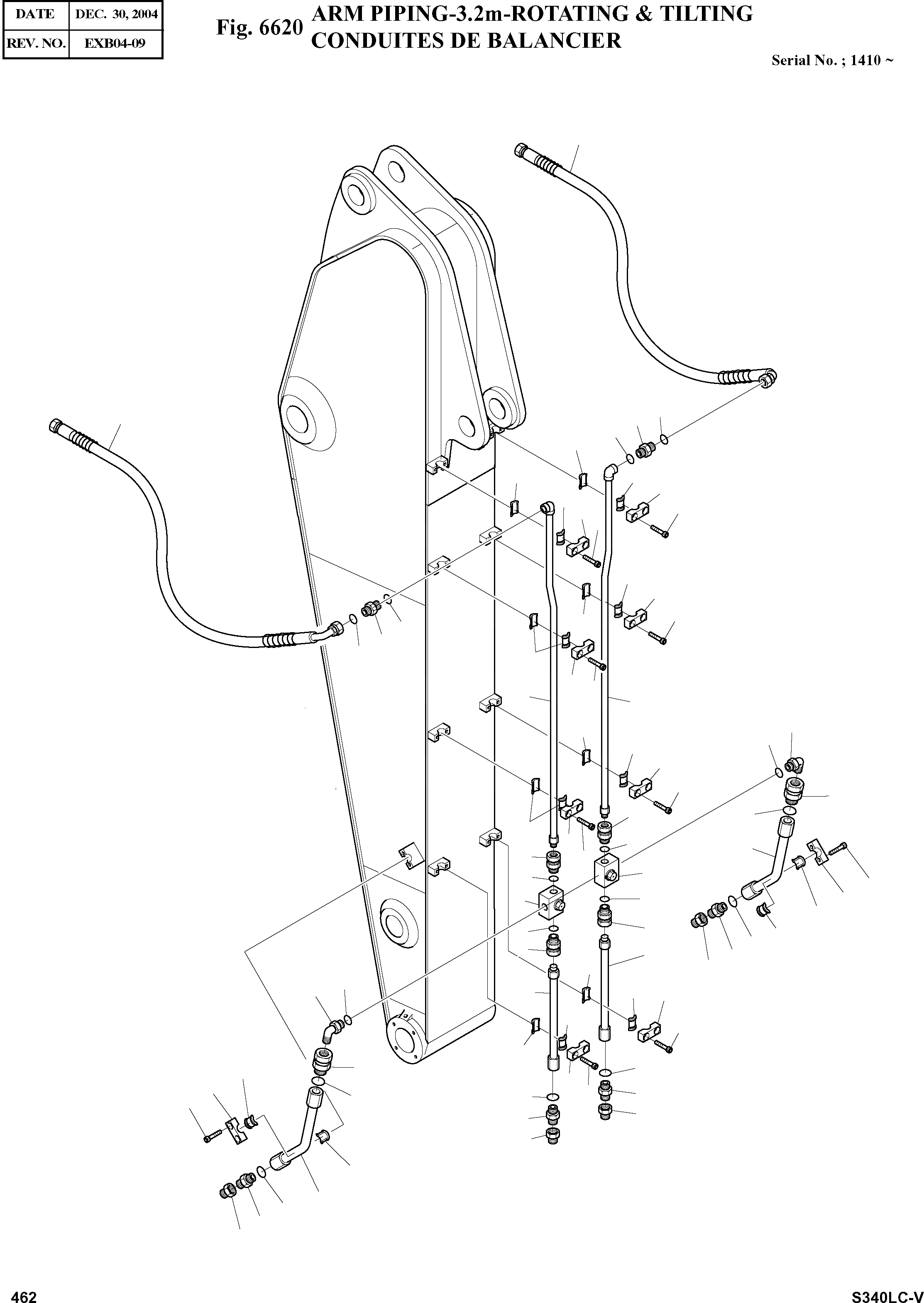 | DATE | DEC. 30, 2004 |
|---|---|
| REV. NO. | EXB04-09 |

Fig. 6620 ARM PIPING-3.2m-ROTATING & TILTING
CONDUITES DE BALANCIER

Serial No. ; 1410 ~

462

S340LC-V