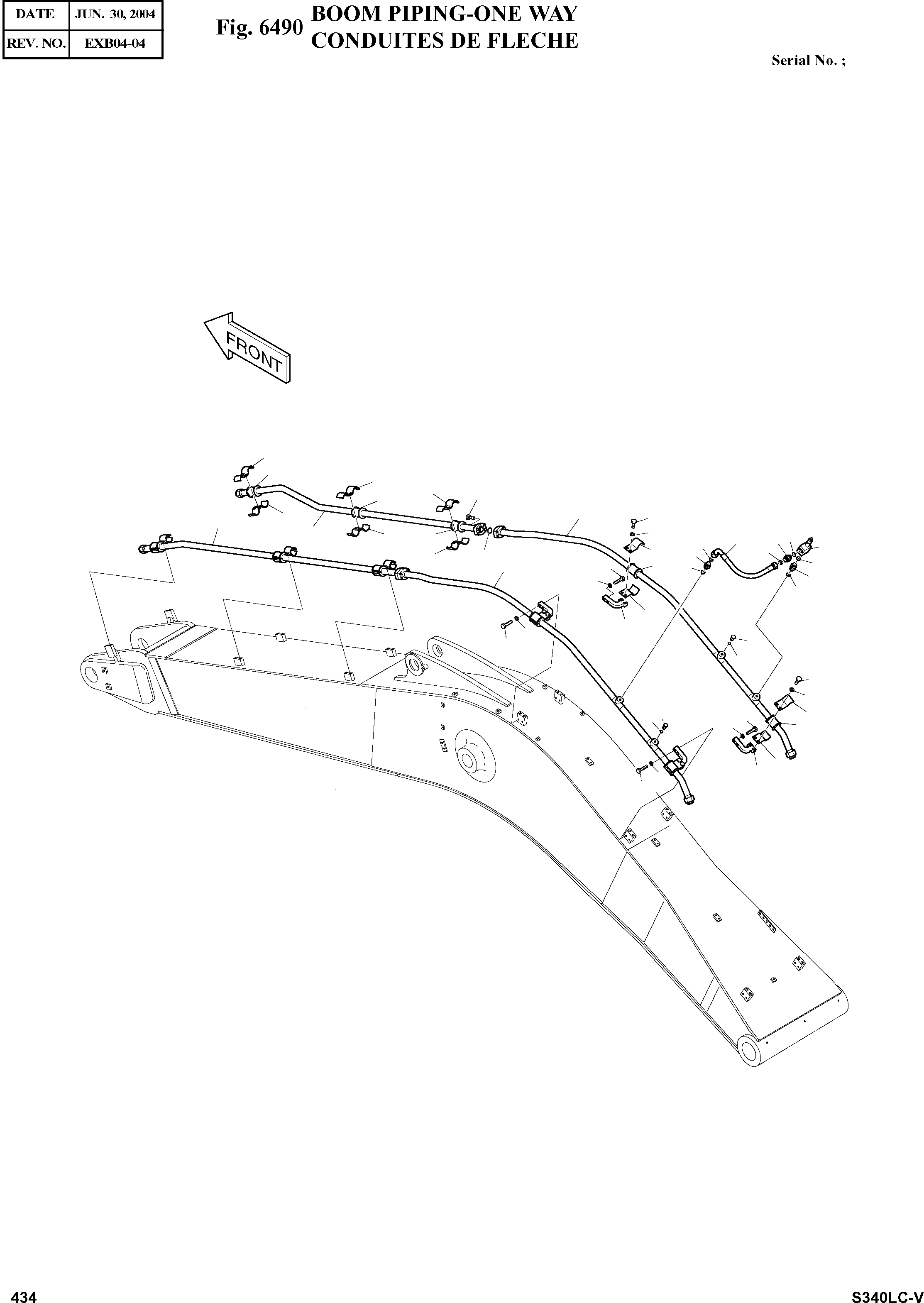 | DATE | JUN. 30, 2004 |
|---|---|
| REV. NO. | EXB04-04 |

Fig. 6490 BOOM PIPING-ONE WAY
CONDUITES DE FLECHE

Serial No. ;

FRONT

434

S340LC-V