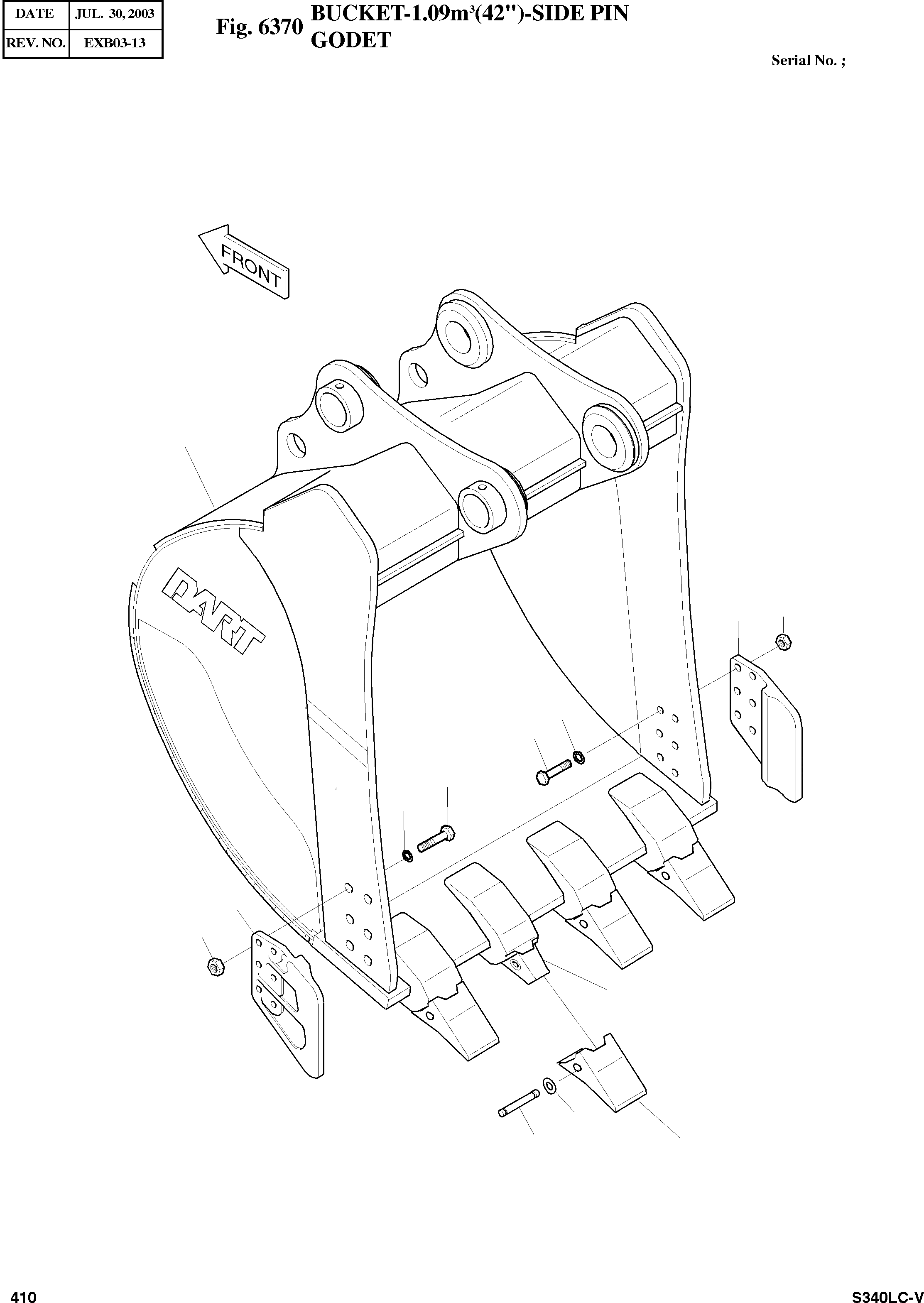 | DATE | JUL. 30, 2003 |
|---|---|
| REV. NO. | EXB03-13 |

Fig. 6370 BUCKET-1.09m$^3$(42")-SIDE PIN
GODET

Serial No. ;

FRONT

DART

410

S340LC-V