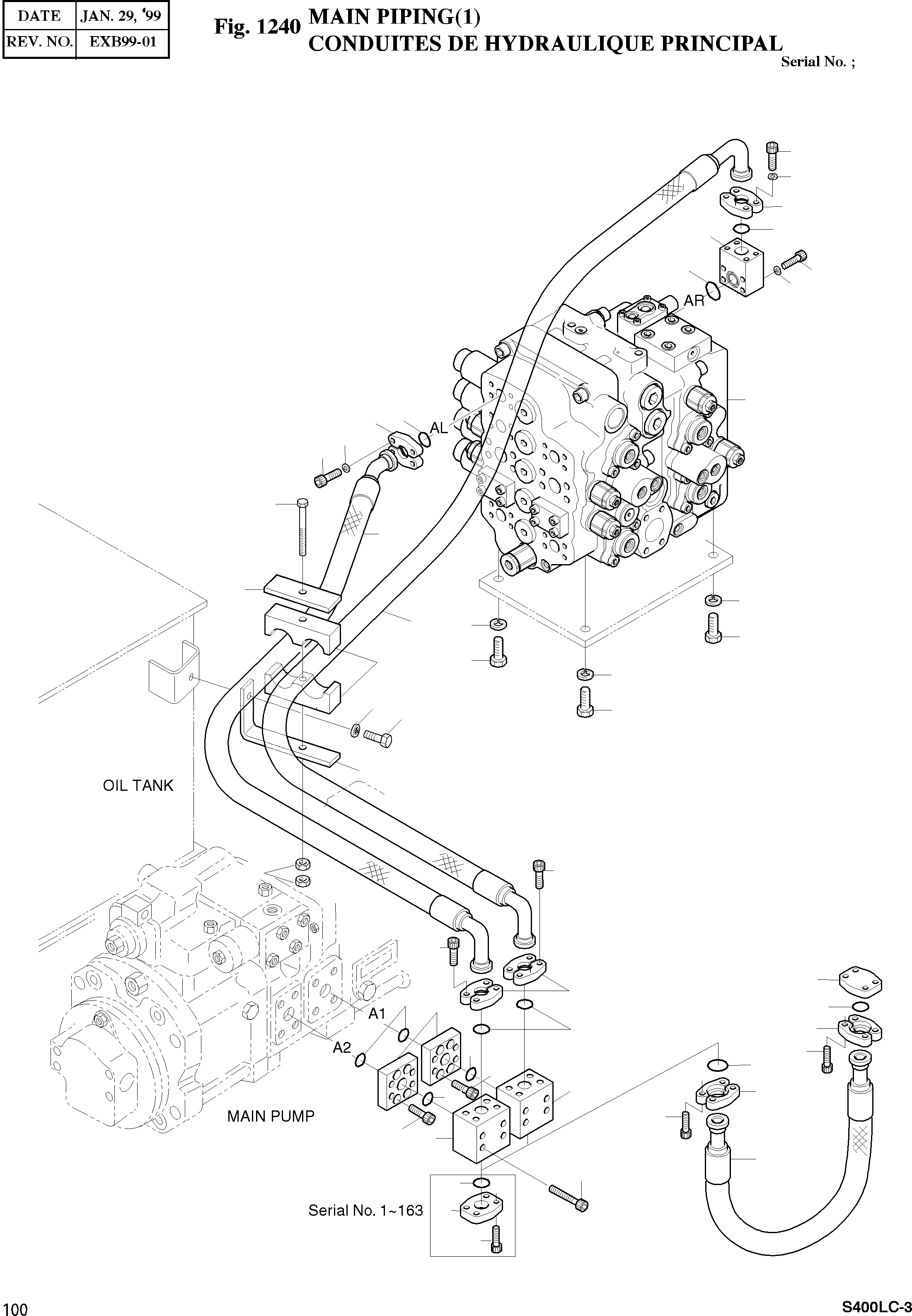 | DATE | JAN. 29, '99 |
|---|---|
| REV. NO. | EXB99-01 |

Fig. 1240 MAIN PIPING(1)
CONDUITES DE HYDRAULIQUE PRINCIPAL

Serial No. ;

AR

AL

OIL TANK

A1

A2

MAIN PUMP

Serial No. 1~163

100

S400LC-3