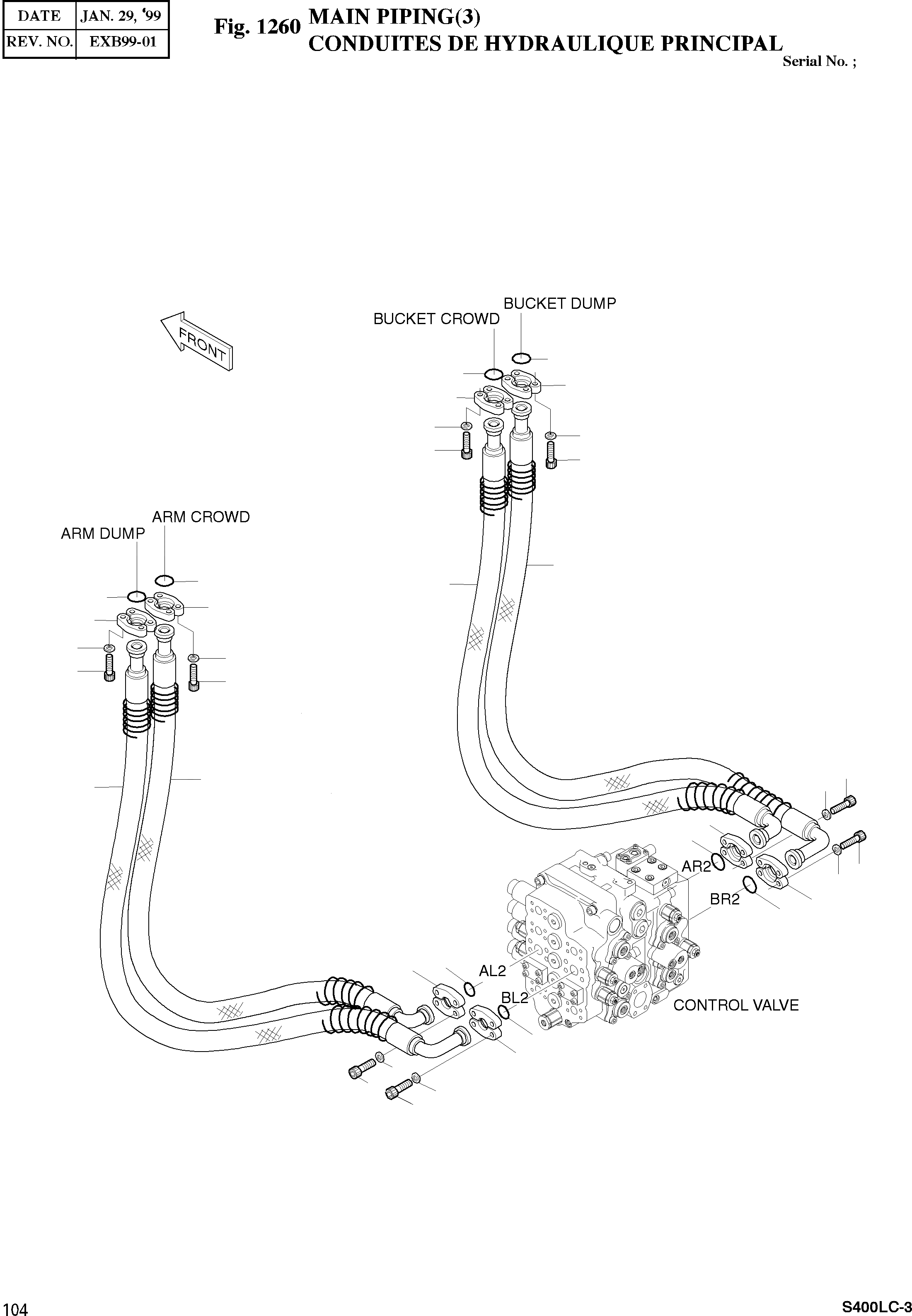 | DATE | JAN. 29, '99 |
|---|---|
| REV. NO. | EXB99-01 |

Fig. 1260 MAIN PIPING(3)
CONDUITES DE HYDRAULIQUE PRINCIPAL

Serial No. ;

FRONT

BUCKET DUMP

BUCKET CROWD

ARM CROWD

ARM DUMP

AR2

BR2

AL2

BL2

CONTROL VALVE

104

S400LC-3