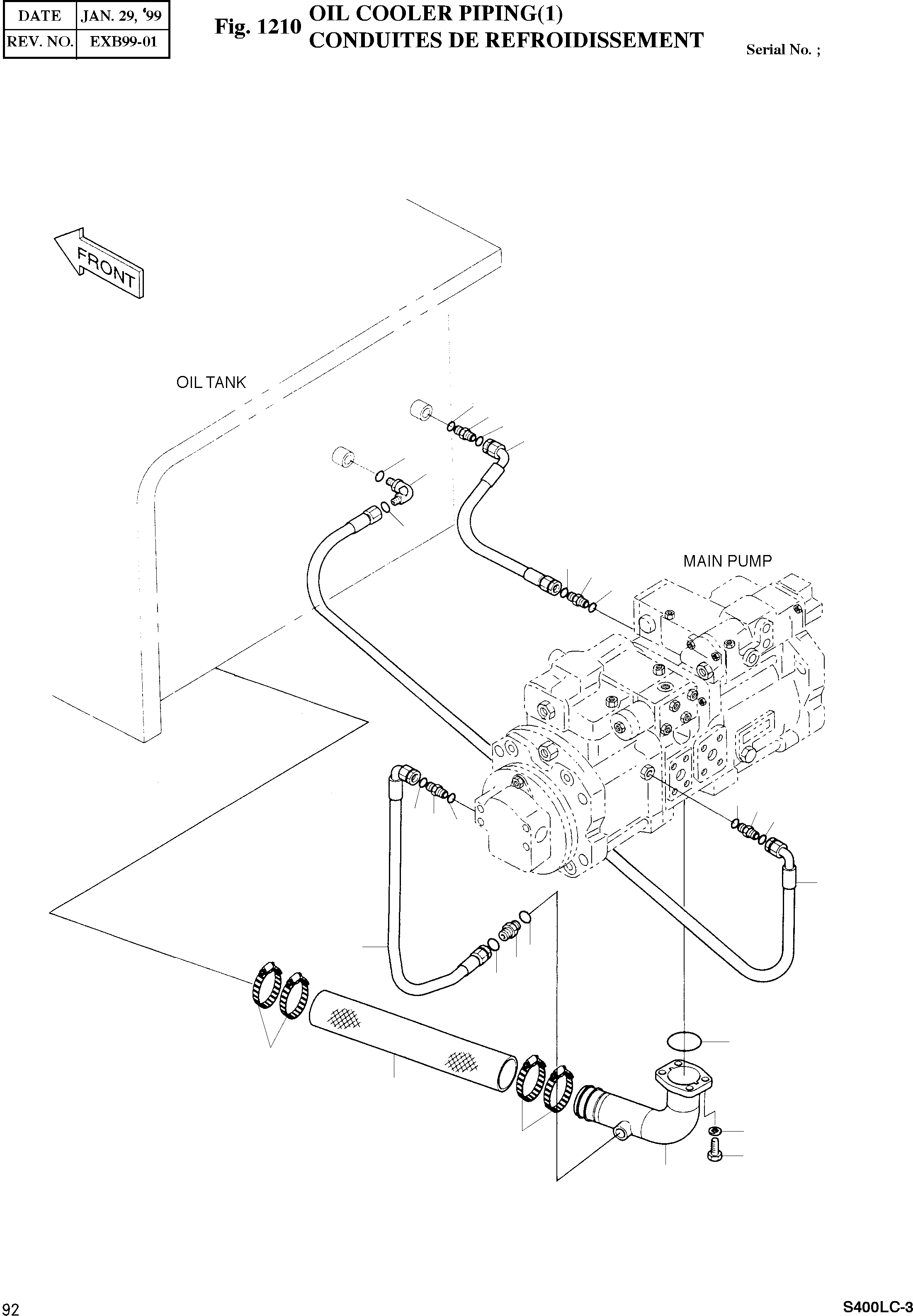 | DATE | JAN. 29, '99 |
|---|---|
| REV. NO. | EXB99-01 |

Fig. 1210 OIL COOLER PIPING(1)
CONDUITES DE REFROIDISSEMENT

Serial No. ;

FRONT

OIL TANK

MAIN PUMP

92

S400LC-3