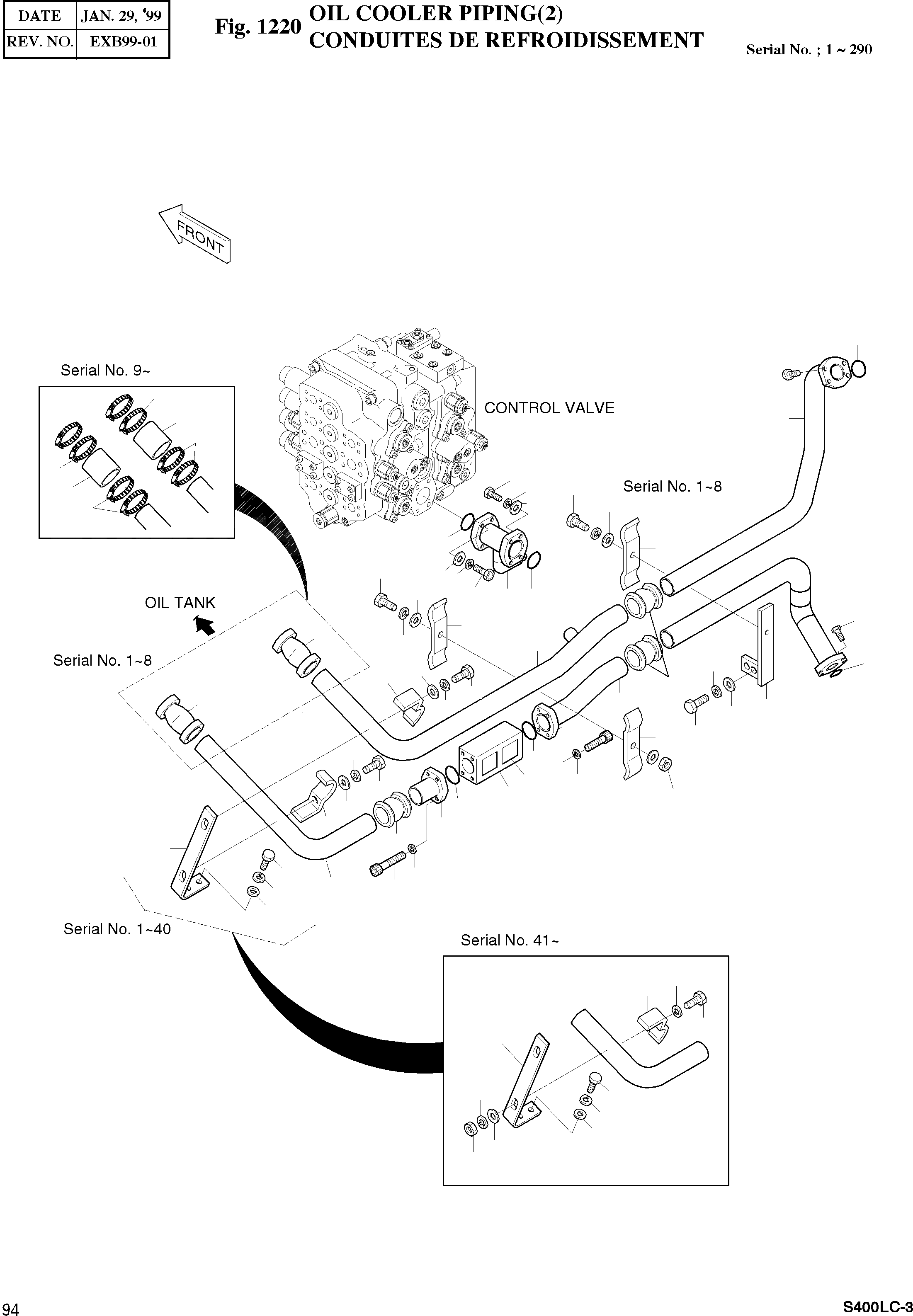 | DATE | JAN. 29, '99 |
|---|---|
| REV. NO. | EXB99-01 |

Fig. 1220 OIL COOLER PIPING(2)
CONDUITES DE REFROIDISSEMENT

Serial No. ; 1 ~ 290

FRONT

Serial No. 9~

CONTROL VALVE

Serial No. 1~8

OIL TANK

Serial No. 1~8

Serial No. 1~40

Serial No. 41~

94

S400LC-3