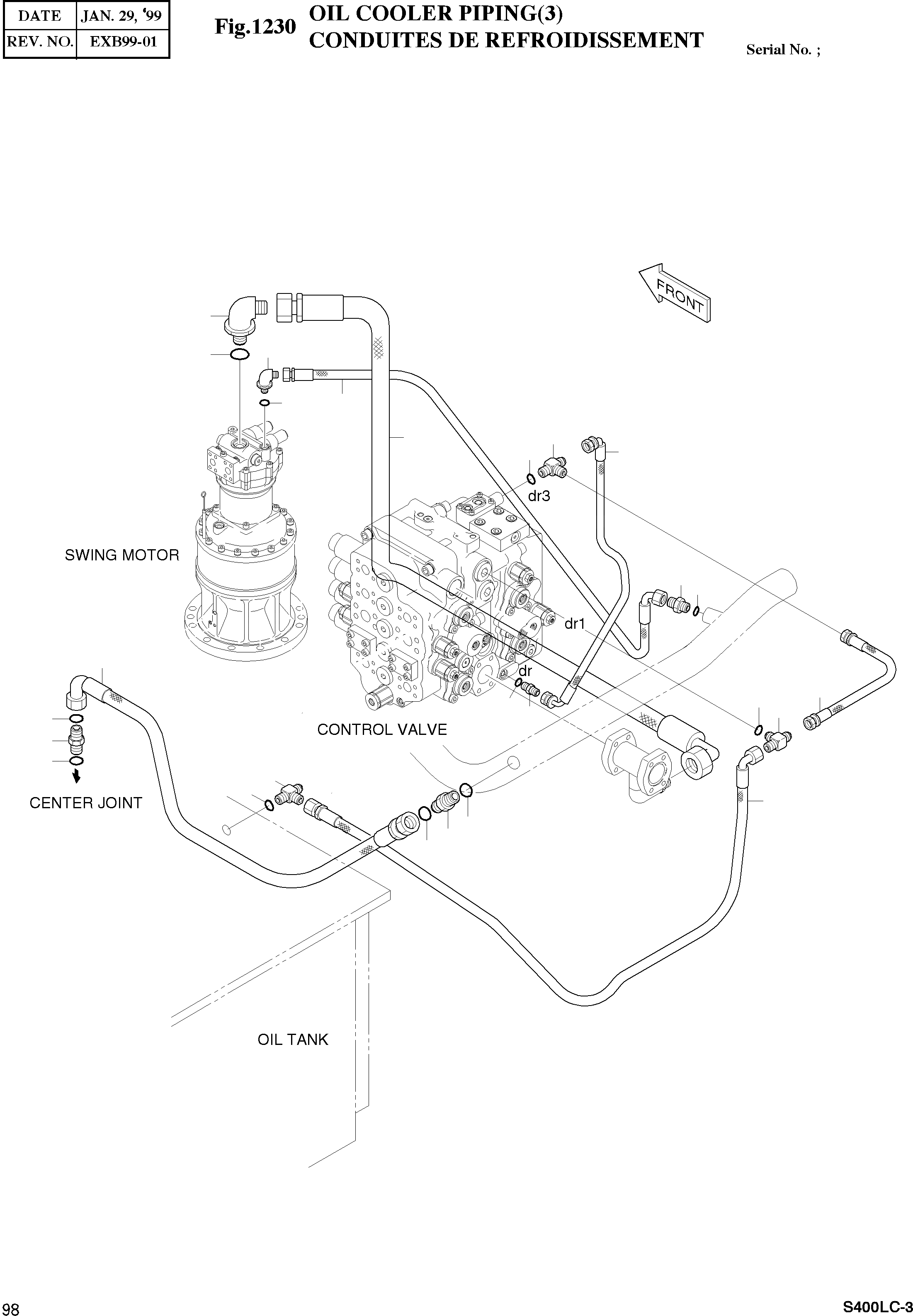 | DATE | JAN. 29, '99 |
|---|---|
| REV. NO. | EXB99-01 |

Fig.1230 OIL COOLER PIPING(3)
CONDUITES DE REFROIDISSEMENT

Serial No. ;

FRONT

dr3

SWING MOTOR

dr1

dr

CONTROL VALVE

CENTER JOINT

OIL TANK

98

S400LC-3