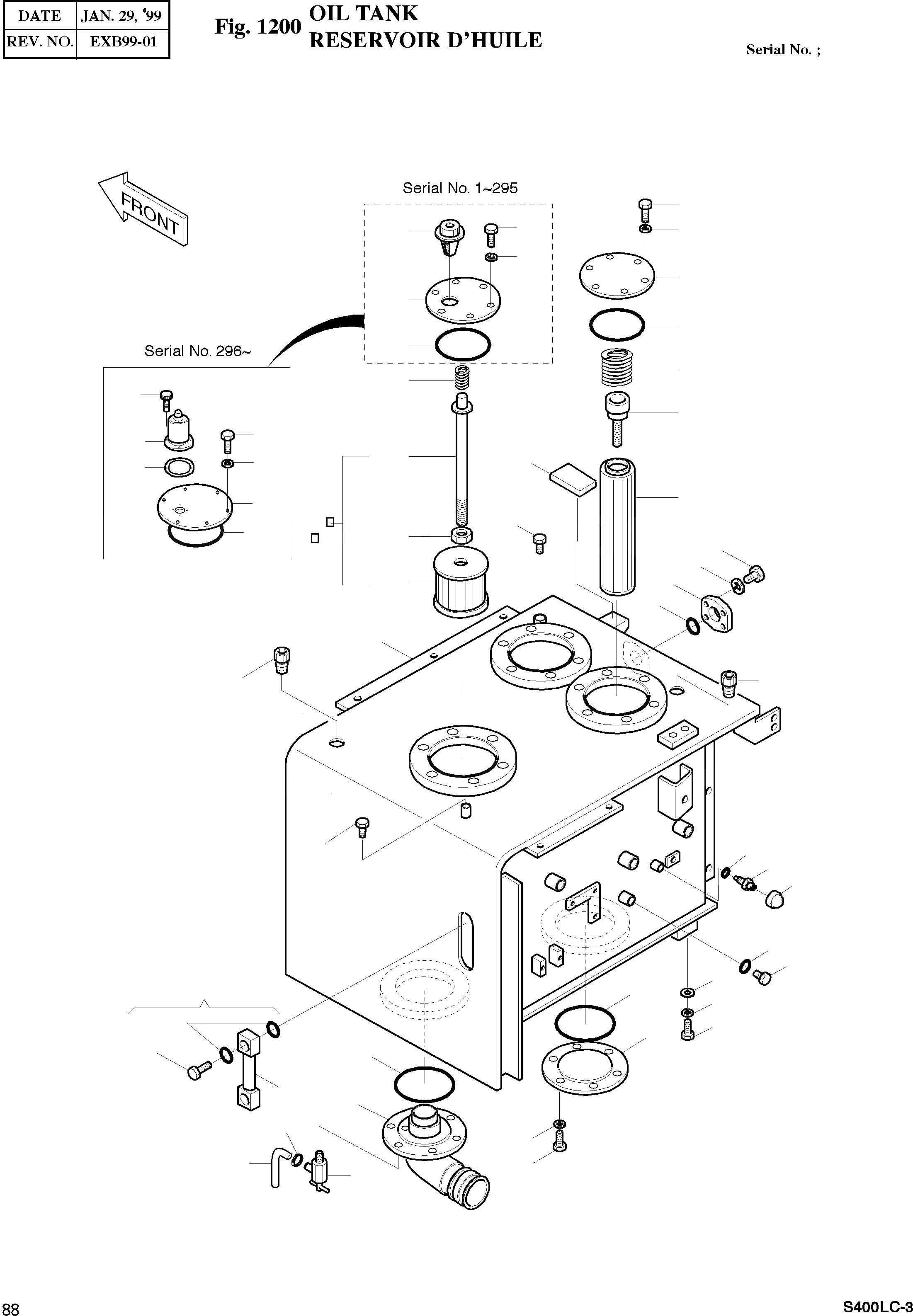 | DATE | JAN. 29, '99 |
|---|---|
| REV. NO. | EXB99-01 |

Fig. 1200 OIL TANK
RESERVOIR D'HUILE

Serial No. ;

FRONT

Serial No. 1~295

Serial No. 296~

88

S400LC-3