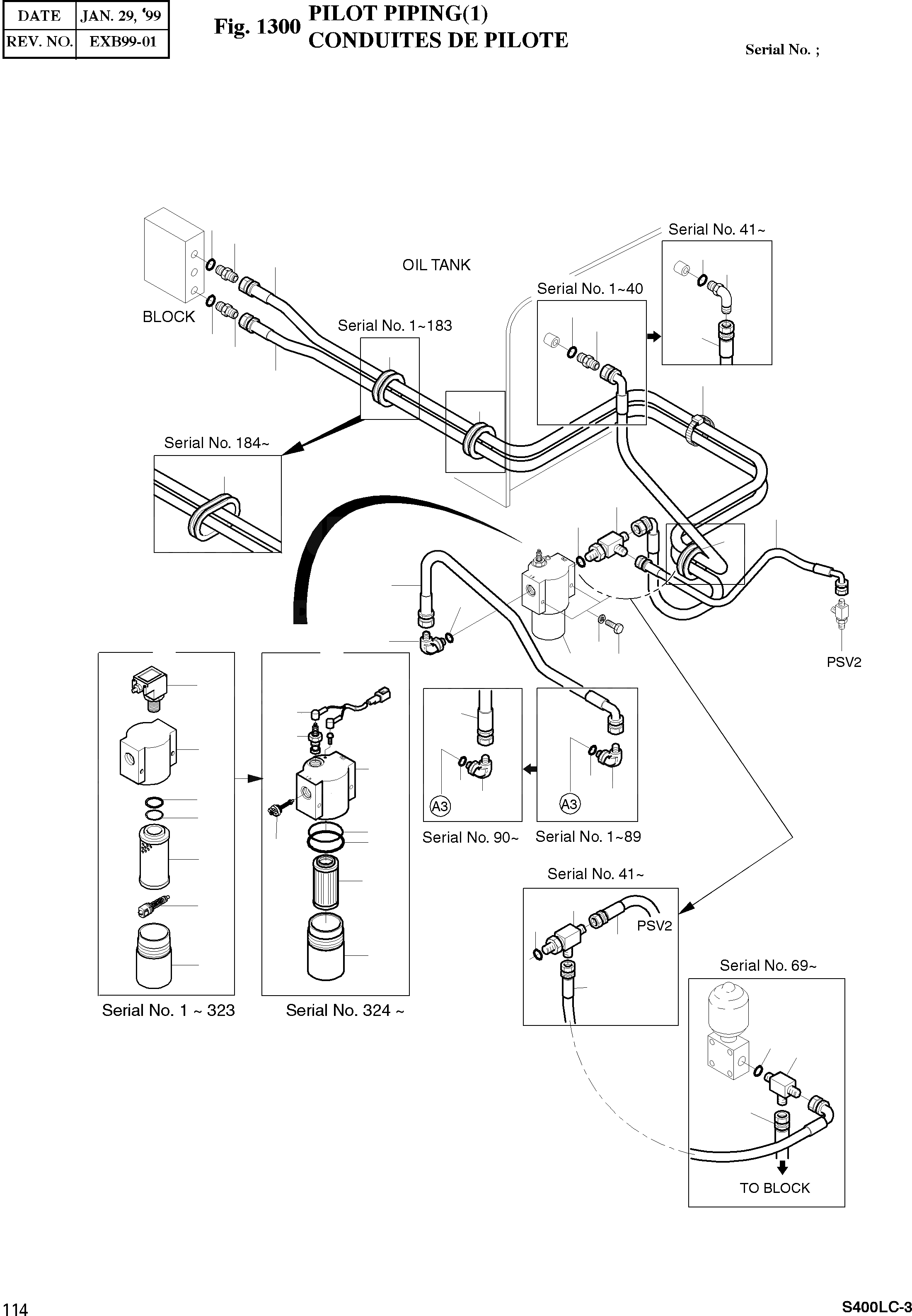 | DATE | JAN. 29, '99 |
|---|---|
| REV. NO. | EXB99-01 |

Fig. 1300 PILOT PIPING(1)
CONDUITES DE PILOTE

Serial No. ;

Serial No. 41~

OIL TANK

Serial No. 1~40

BLOCK

Serial No. 1~183

Serial No. 184~

PSV2

A3

A3

Serial No. 90~

Serial No. 1~89

Serial No. 41~

PSV2

Serial No. 69~

Serial No. 1 ~ 323

Serial No. 324 ~

TO BLOCK

114

S400LC-3