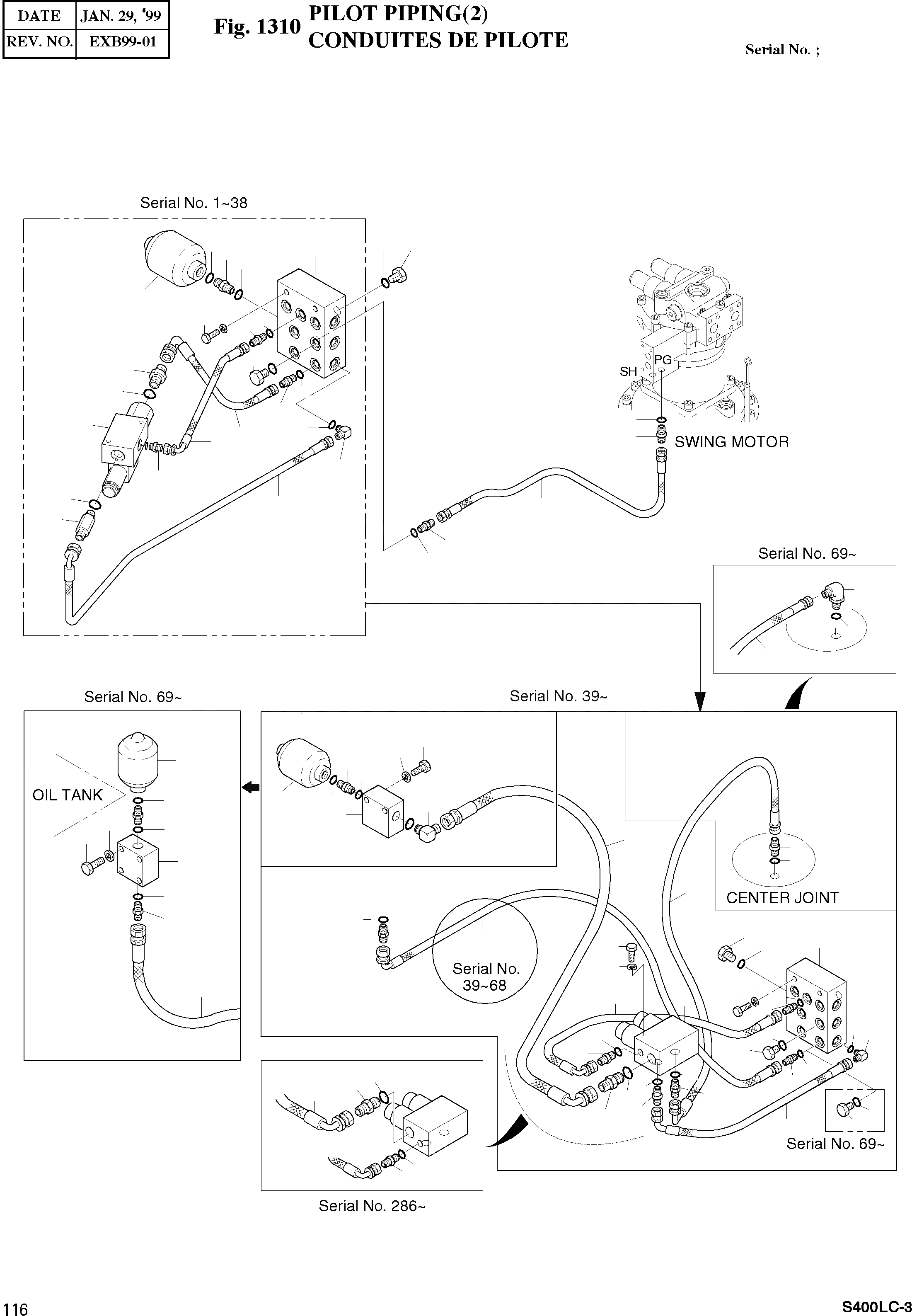 | DATE | JAN. 29, '99 |
|---|---|
| REV. NO. | EXB99-01 |

Fig. 1310 PILOT PIPING(2)
CONDUITES DE PILOTE

Serial No. ;

Serial No. 1~38

SH
PG
SWING MOTOR

Serial No. 69~

Serial No. 69~

Serial No. 39~

OIL TANK

CENTER JOINT

Serial No. 39~68

Serial No. 69~

Serial No. 286~

116

S400LC-3