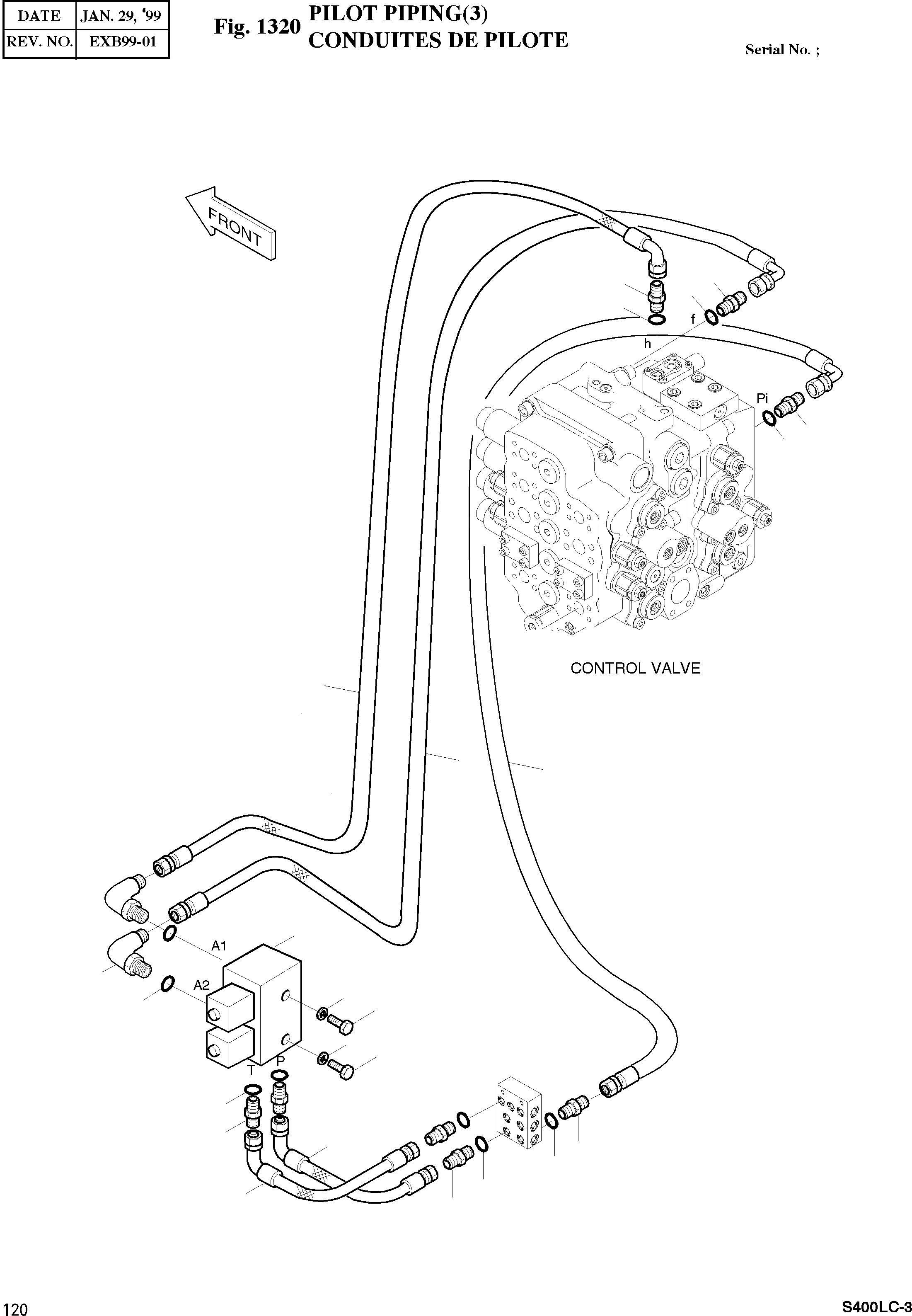 | DATE | JAN. 29, '99 |
|---|---|
| REV. NO. | EXB99-01 |

Fig. 1320 PILOT PIPING(3)
CONDUITES DE PILOTE

Serial No. ;

FRONT

f

h

Pi

CONTROL VALVE

A1

A2

T

P

120

S400LC-3