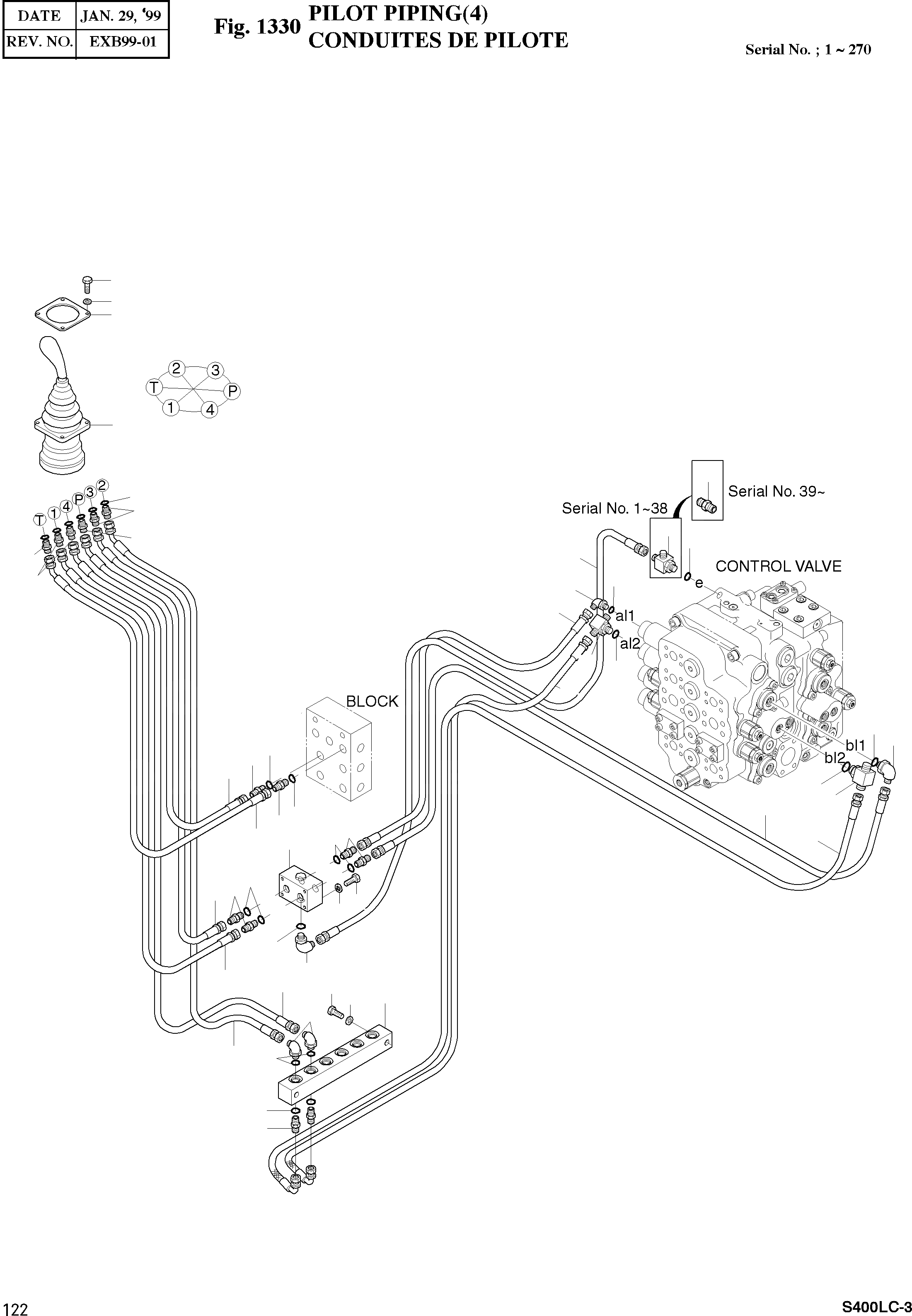 | DATE | JAN. 29, '99 |
|---|---|
| REV. NO. | EXB99-01 |

Fig. 1330 PILOT PIPING(4)
CONDUITES DE PILOTE

Serial No. ; 1 ~ 270

2 3 T P 1 4

T 1 4 P 3 2

Serial No. 39~

Serial No. 1~38

CONTROL VALVE

e

al1

al2

BLOCK

bl1

bl2

122

S400LC-3