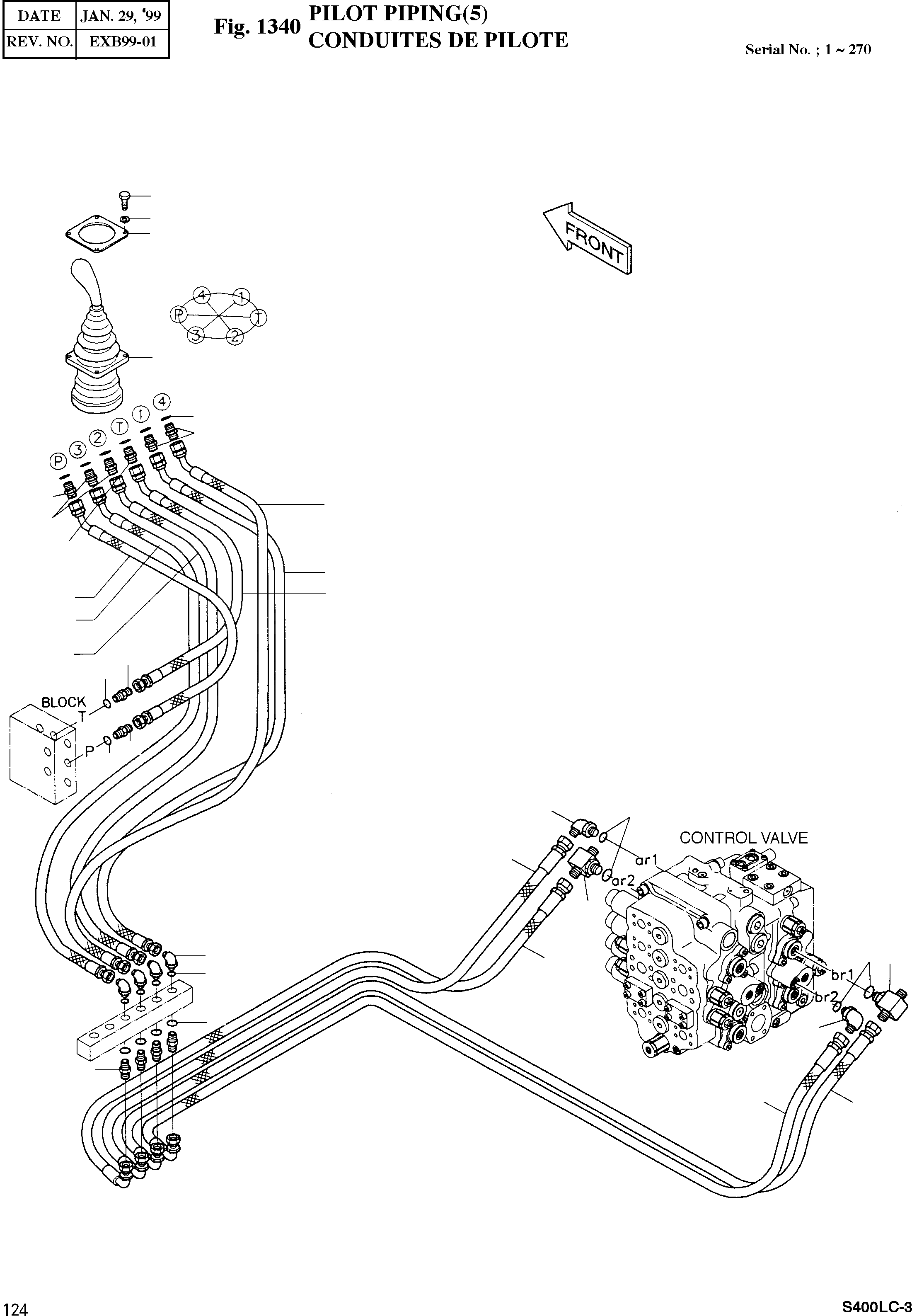 | DATE | JAN. 29, '99 |
|---|---|
| REV. NO. | EXB99-01 |

Fig. 1340 PILOT PIPING(5)
CONDUITES DE PILOTE

Serial No. ; 1 ~ 270

FRONT

4 1 P T 3 2

P 3 2 T 1 4

BLOCK
T
P

CONTROL VALVE
ar1
ar2
br1
br2

124

S400LC-3