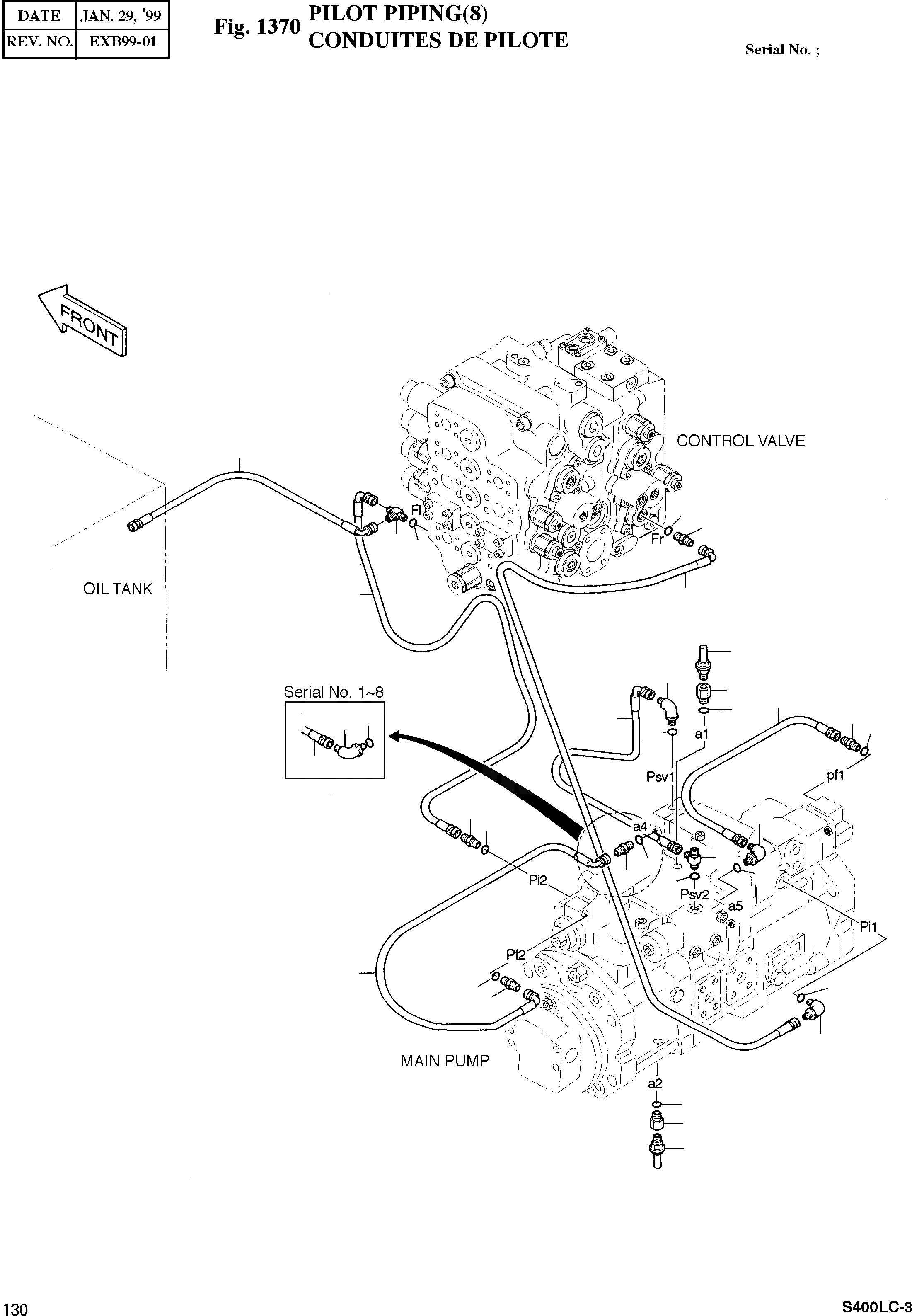 | DATE | JAN. 29, '99 |
|---|---|
| REV. NO. | EXB99-01 |

Fig. 1370 PILOT PIPING(8)
CONDUITES DE PILOTE

Serial No. ;

FRONT

CONTROL VALVE

Fl

Fr

OIL TANK

Serial No. 1~8

a1

Psv1

pf1

a4

Pi2

Psv2

a5

Pi1

Pf2

MAIN PUMP

a2

130

S400LC-3