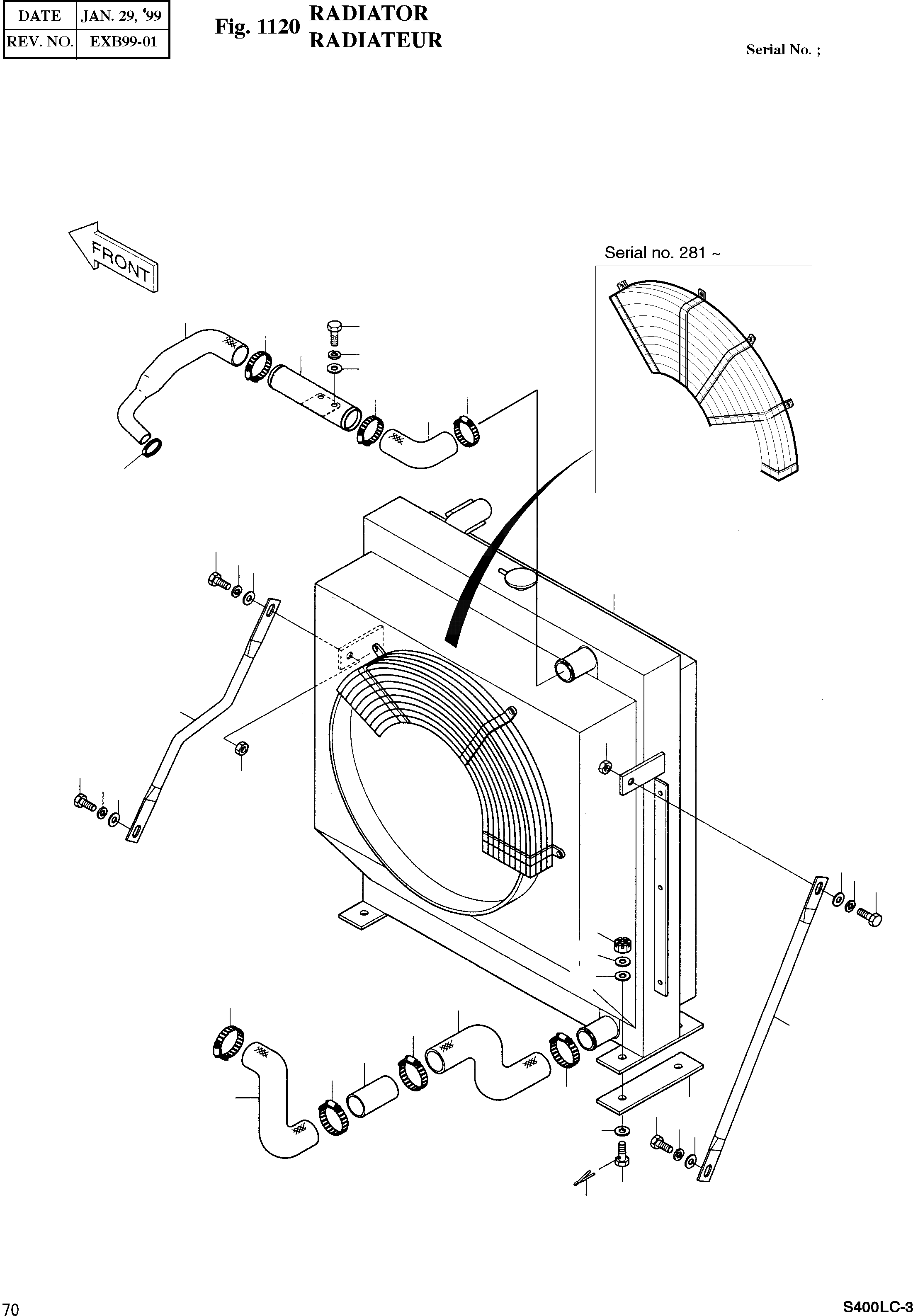 | DATE | JAN. 29, '99 |
|---|---|
| REV. NO. | EXB99-01 |

Fig. 1120 RADIATOR
RADIATEUR

Serial No. ;

FRONT

Serial no. 281 ~

70

S400LC-3