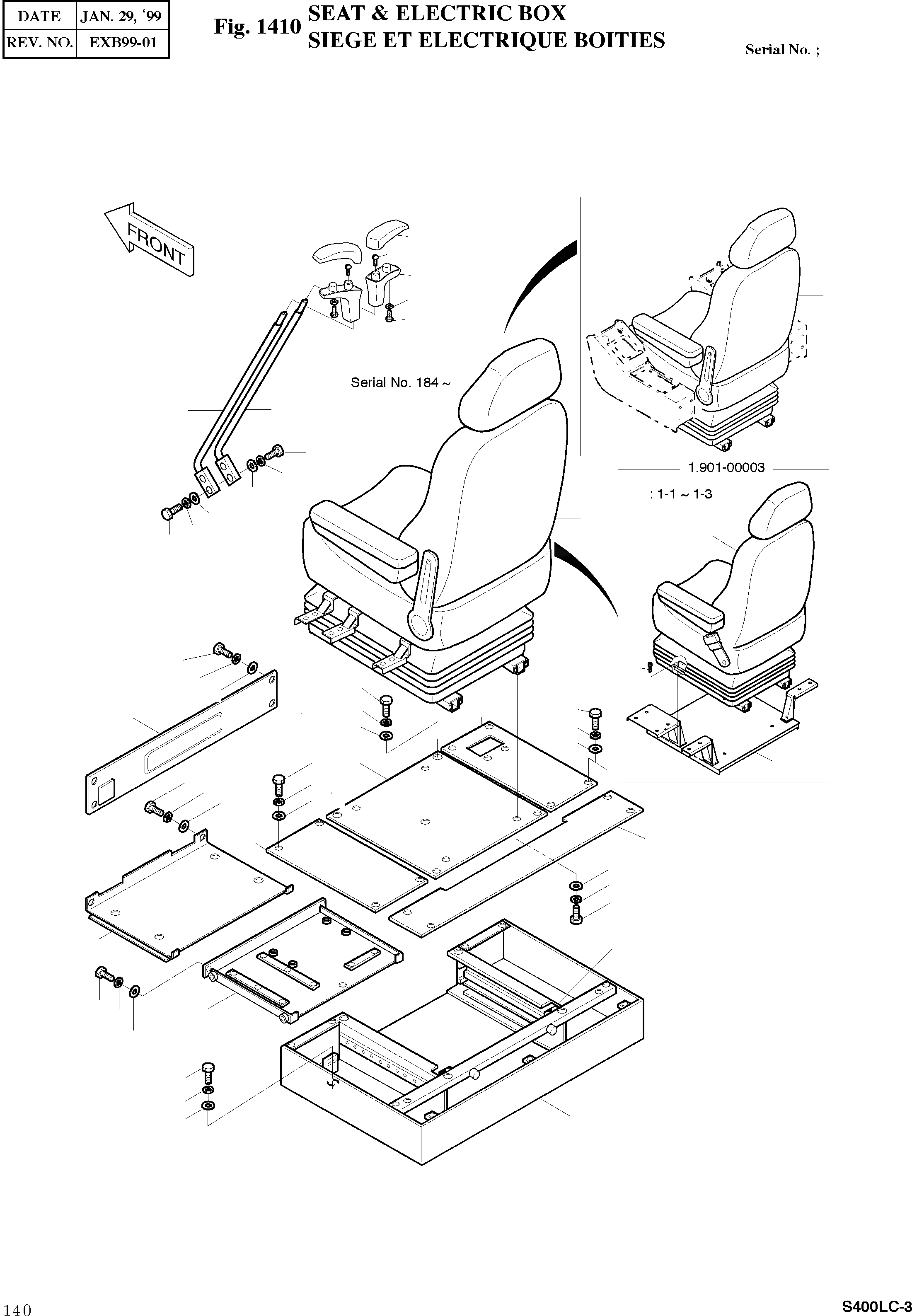 | DATE | JAN. 29, '99 |
|---|---|
| REV. NO. | EXB99-01 |

Fig. 1410 SEAT & ELECTRIC BOX
SIEGE ET ELECTRIQUE BOITIES

Serial No. ;

FRONT

Serial No. 184 ~

1.901-00003

: 1-1 ~ 1-3

140

S400LC-3