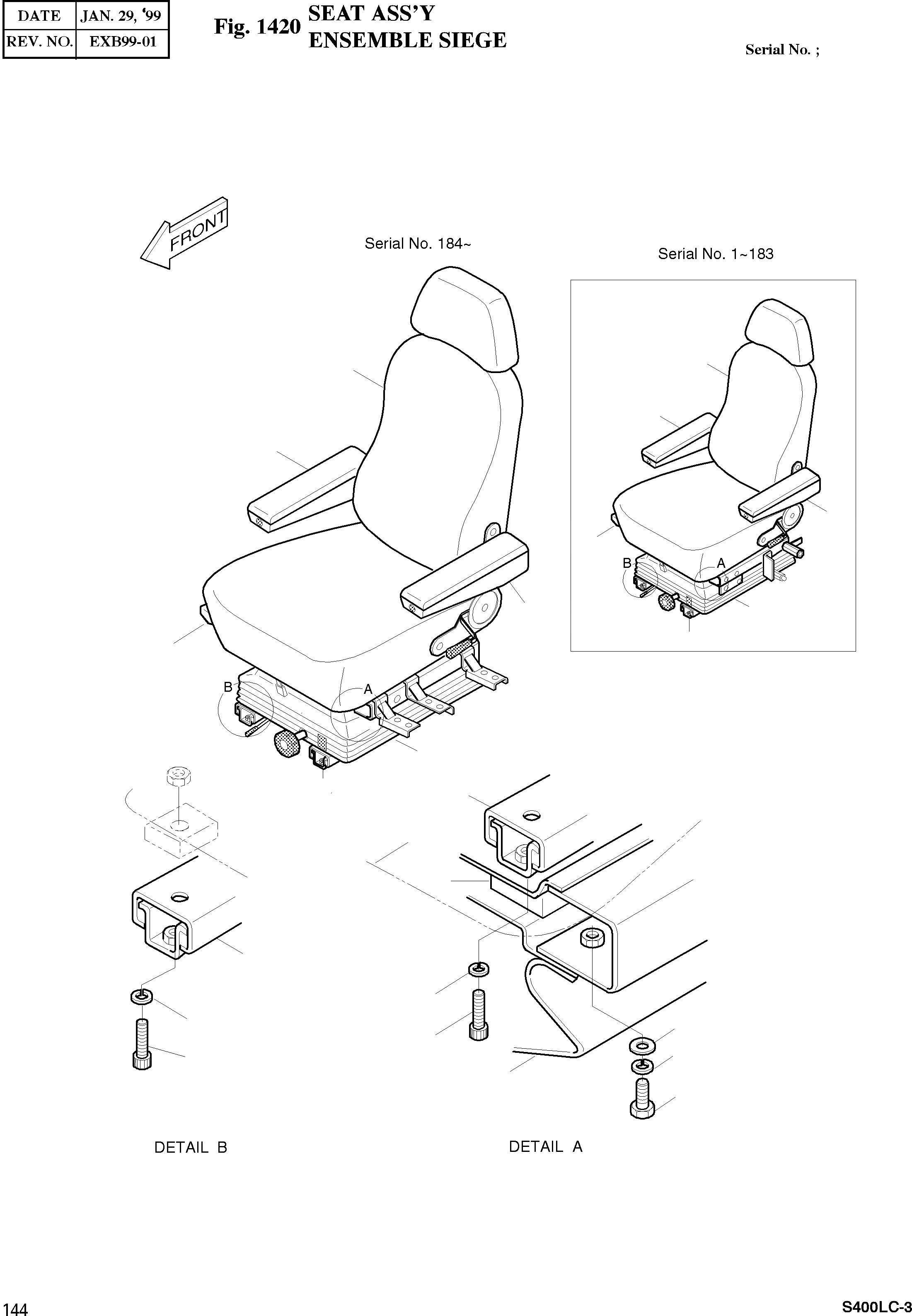 | DATE | JAN. 29, '99 |
|---|---|
| REV. NO. | EXB99-01 |

Fig. 1420 SEAT ASS'Y
ENSEMBLE SIEGE

Serial No. ;

FRONT

Serial No. 184~

Serial No. 1~183

B

A

B

A

DETAIL B

DETAIL A

144

S400LC-3