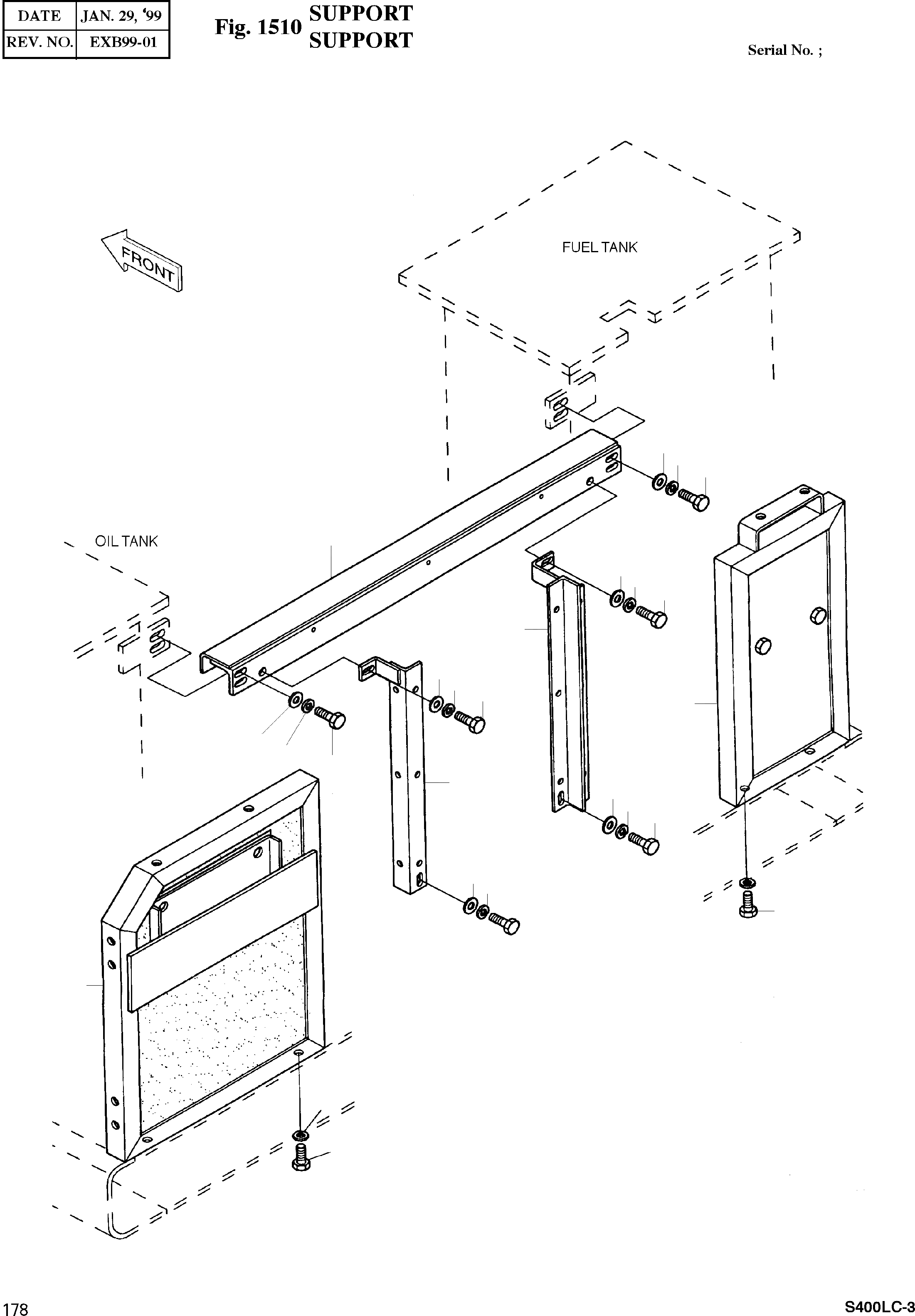 | DATE | JAN. 29, '99 |
|---|---|
| REV. NO. | EXB99-01 |

Fig. 1510 SUPPORT
SUPPORT

Serial No. ;

FRONT

FUEL TANK

OIL TANK

178

S400LC-3