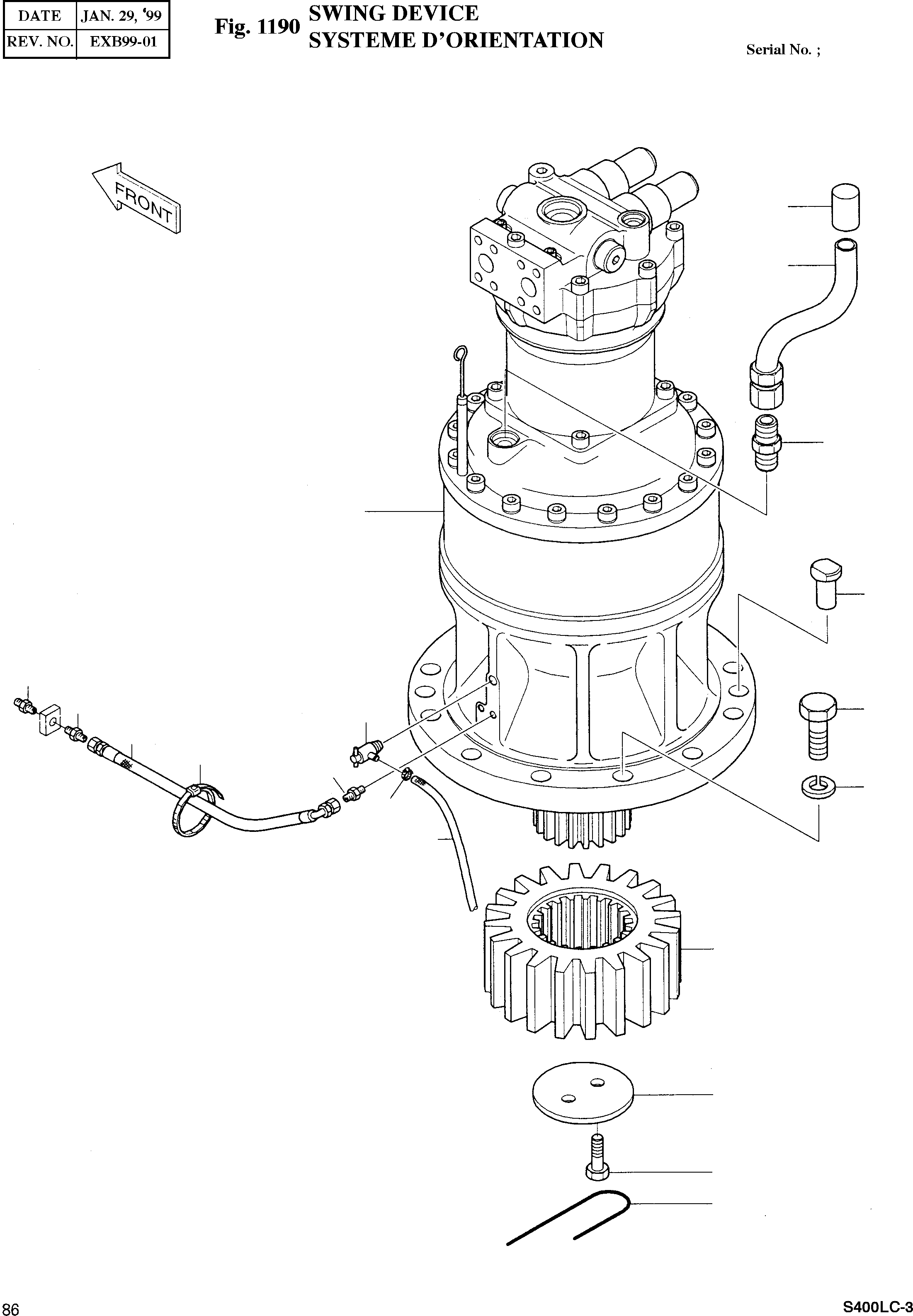 | DATE | JAN. 29, '99 |
|---|---|
| REV. NO. | EXB99-01 |

Fig. 1190 SWING DEVICE
SYSTEME D'ORIENTATION

Serial No. ;

FRONT

86

S400LC-3