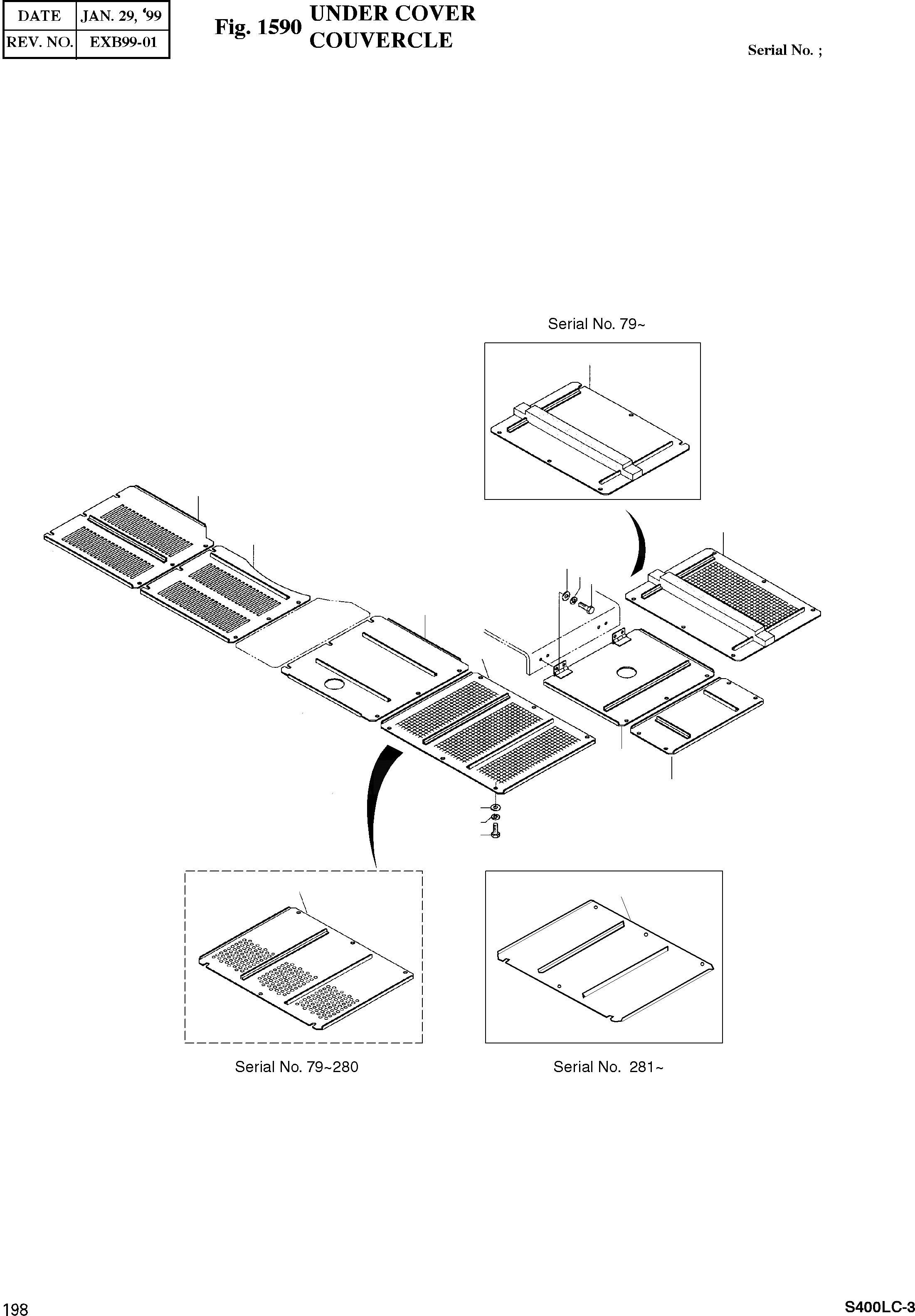 | DATE | JAN. 29, '99 |
|---|---|
| REV. NO. | EXB99-01 |

Fig. 1590 UNDER COVER
COUVERCLE

Serial No. ;

Serial No. 79~

Serial No. 79~280

Serial No. 281~

198

S400LC-3