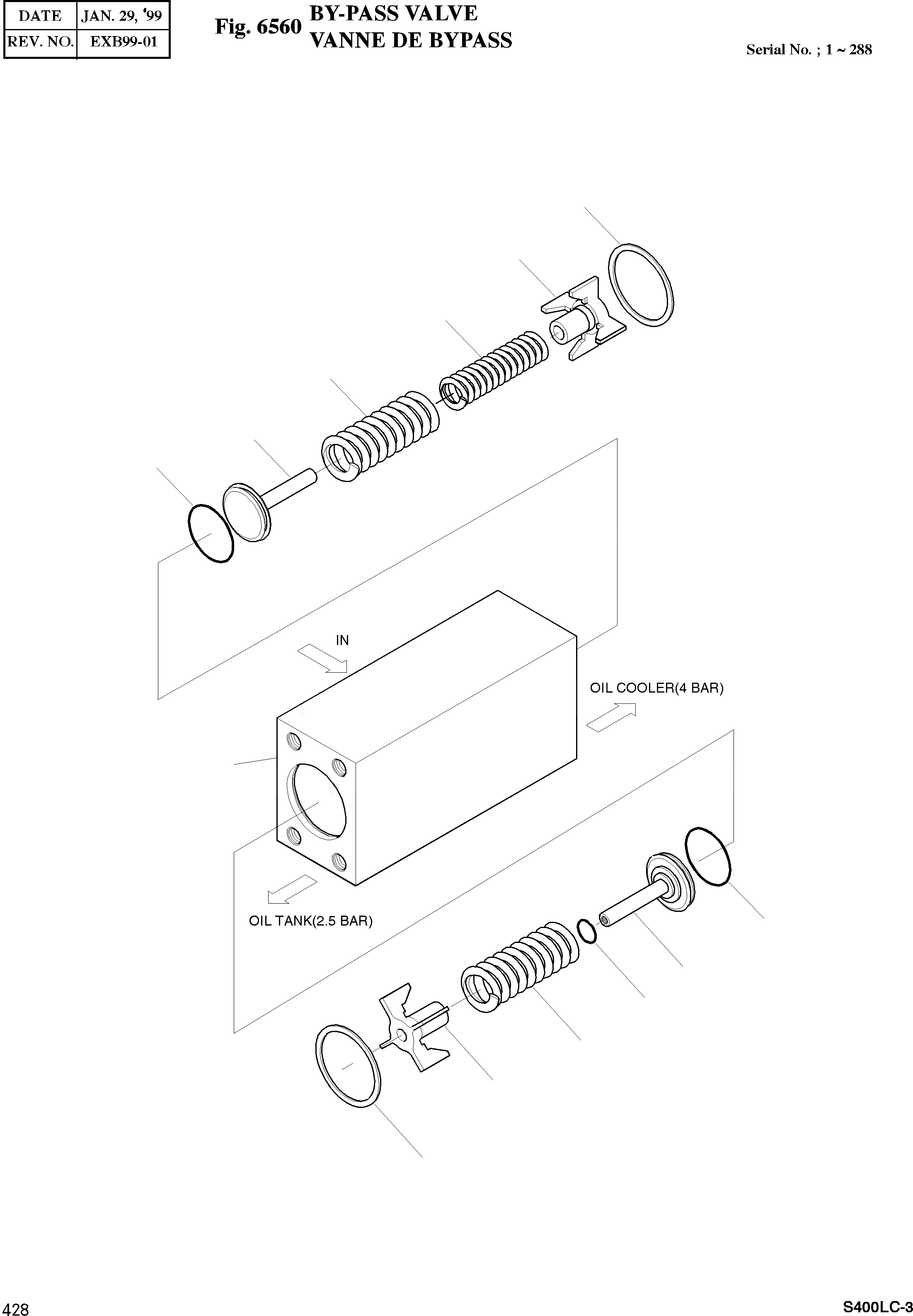 | DATE | JAN. 29, '99 |
|---|---|
| REV. NO. | EXB99-01 |

Fig. 6560 BY-PASS VALVE
VANNE DE BYPASS

Serial No. ; 1 ~ 288

IN

OIL COOLER(4 BAR)

OIL TANK(2.5 BAR)

428

S400LC-3