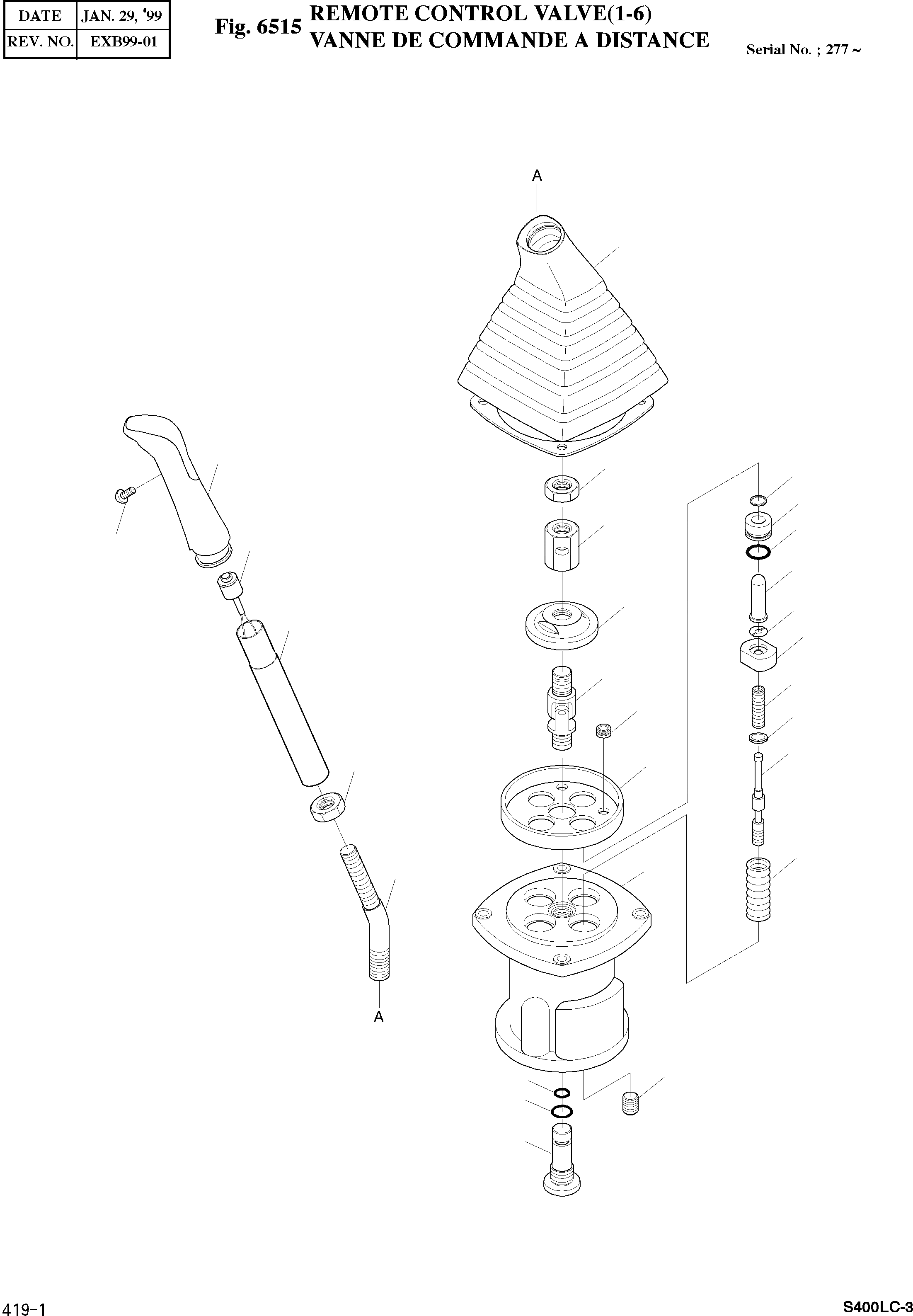 | DATE | JAN. 29, '99 |
|---|---|
| REV. NO. | EXB99-01 |

Fig. 6515 REMOTE CONTROL VALVE(1-6)
VANNE DE COMMANDE A DISTANCE

Serial No. ; 277 ~

A

A

419-1

S400LC-3