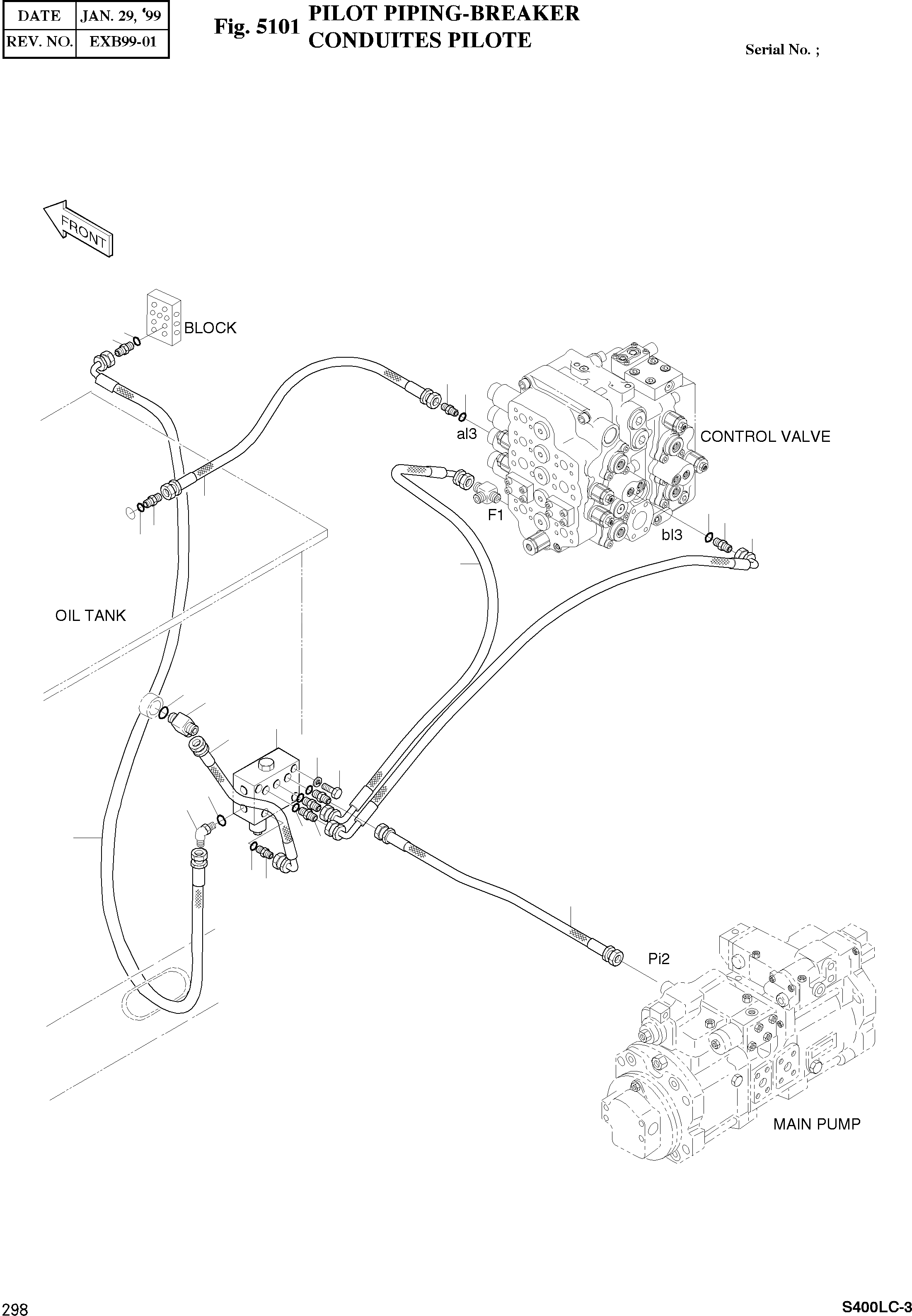 | DATE | JAN. 29, '99 |
|---|---|
| REV. NO. | EXB99-01 |

Fig. 5101 PILOT PIPING-BREAKER
CONDUITES PILOTE

Serial No. ;

FRONT

BLOCK

al3

CONTROL VALVE

F1

bl3

OIL TANK

Pi2

MAIN PUMP

298

S400LC-3