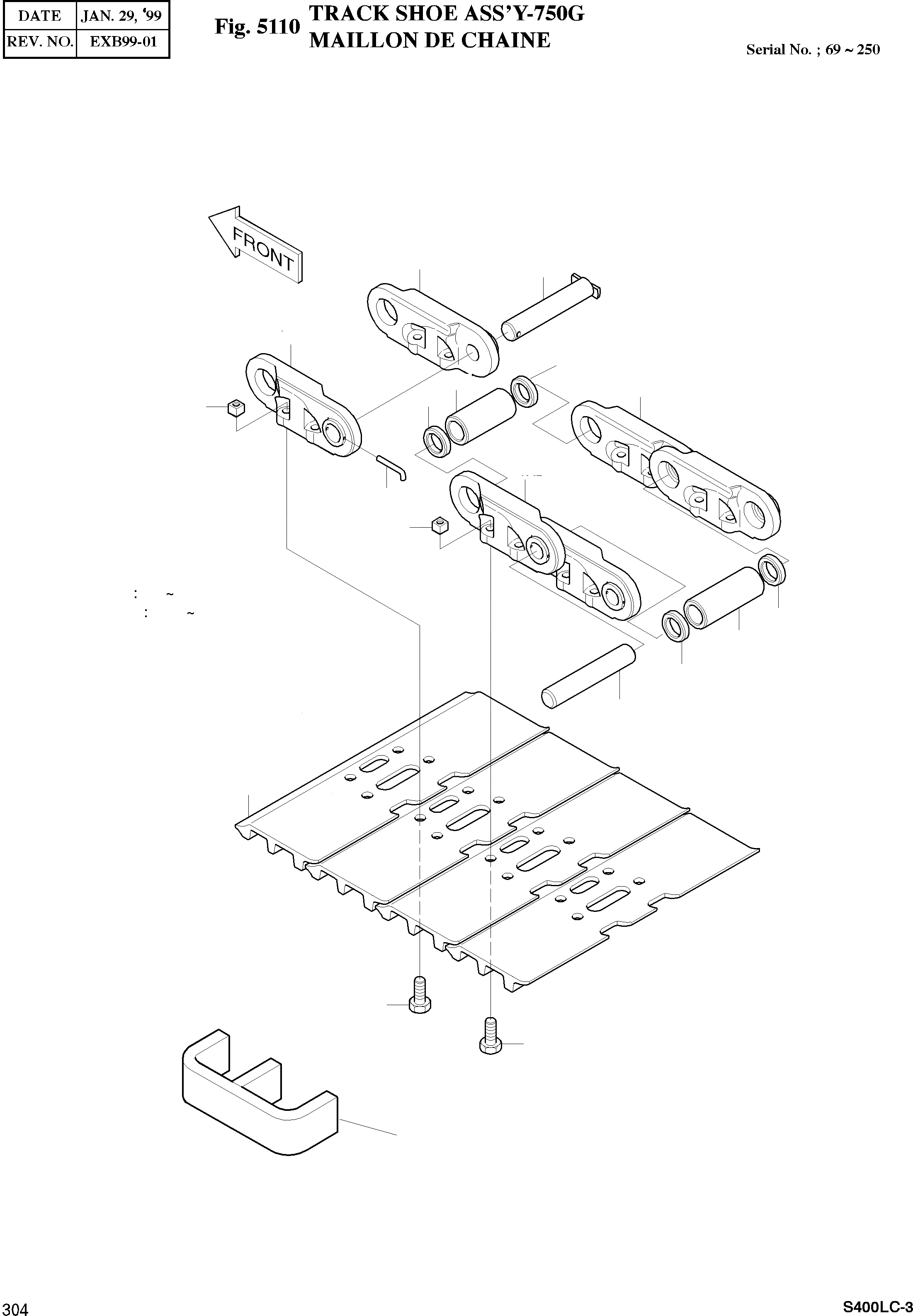 | DATE | JAN. 29, '99 |
|---|---|
| REV. NO. | EXB99-01 |

Fig. 5110 TRACK SHOE ASS'Y-750G
MAILLON DE CHAINE

Serial No. ; 69 ~ 250

FRONT

: ~
: ~

304

S400LC-3