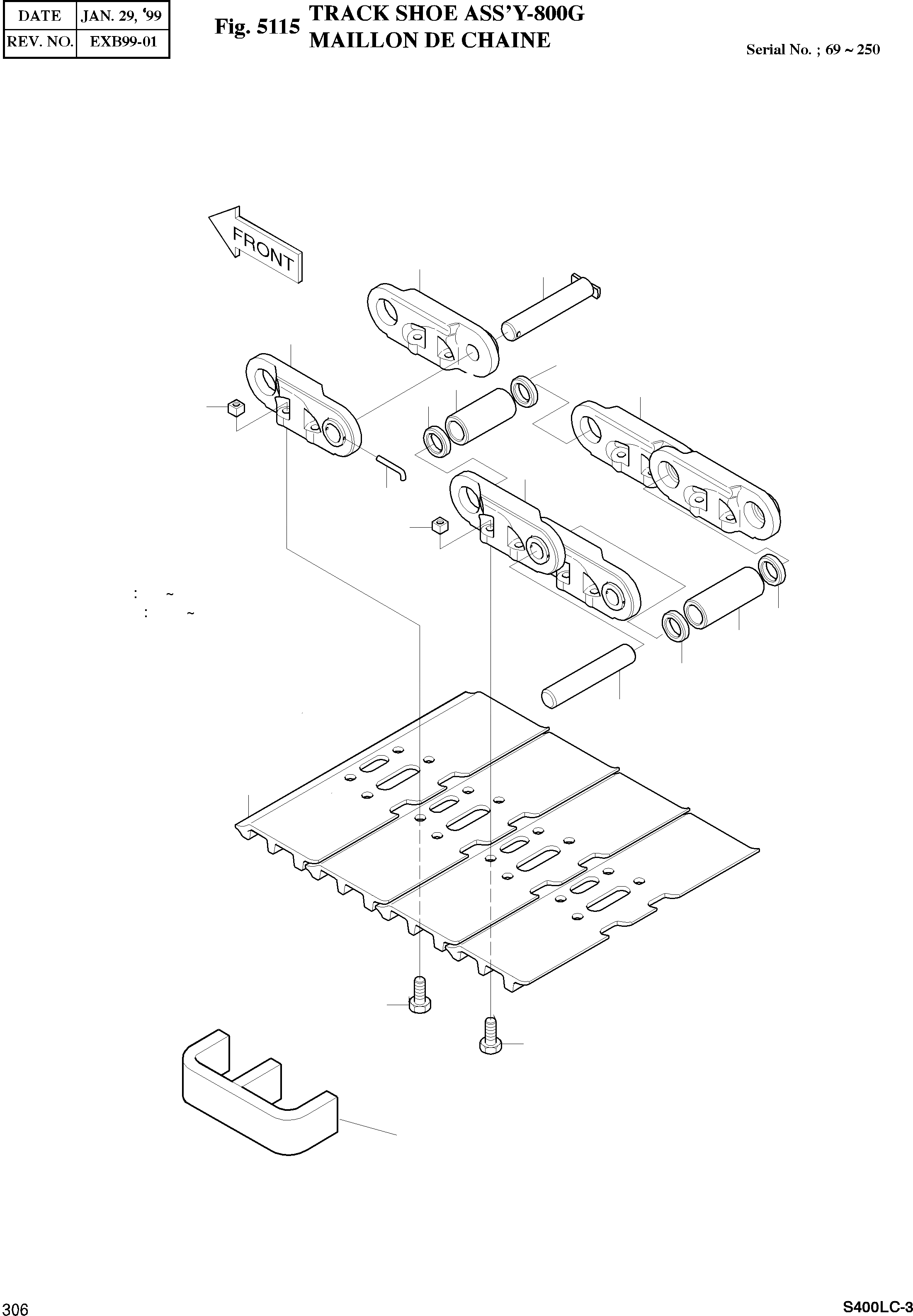 | DATE | JAN. 29, '99 |
|---|---|
| REV. NO. | EXB99-01 |

Fig. 5115 TRACK SHOE ASS'Y-800G
MAILLON DE CHAINE

Serial No. ; 69 ~ 250

FRONT

: ~
: ~

306

S400LC-3