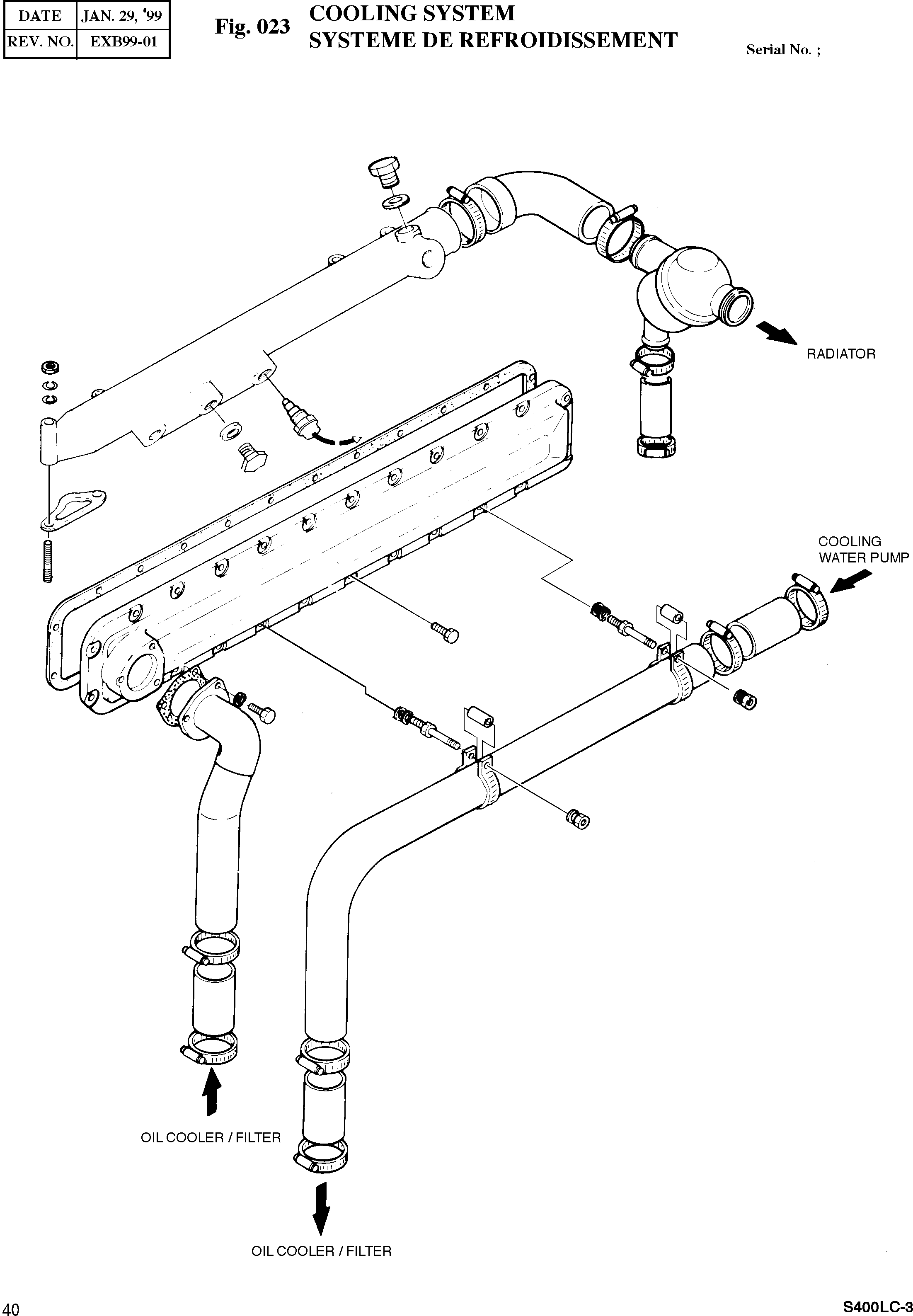 | DATE | JAN. 29, '99 |
|---|---|
| REV. NO. | EXB99-01 |

Fig. 023 COOLING SYSTEM
SYSTEME DE REFROIDISSEMENT

Serial No. ;

RADIATOR

COOLING WATER PUMP

OIL COOLER / FILTER

OIL COOLER / FILTER

40

S400LC-3