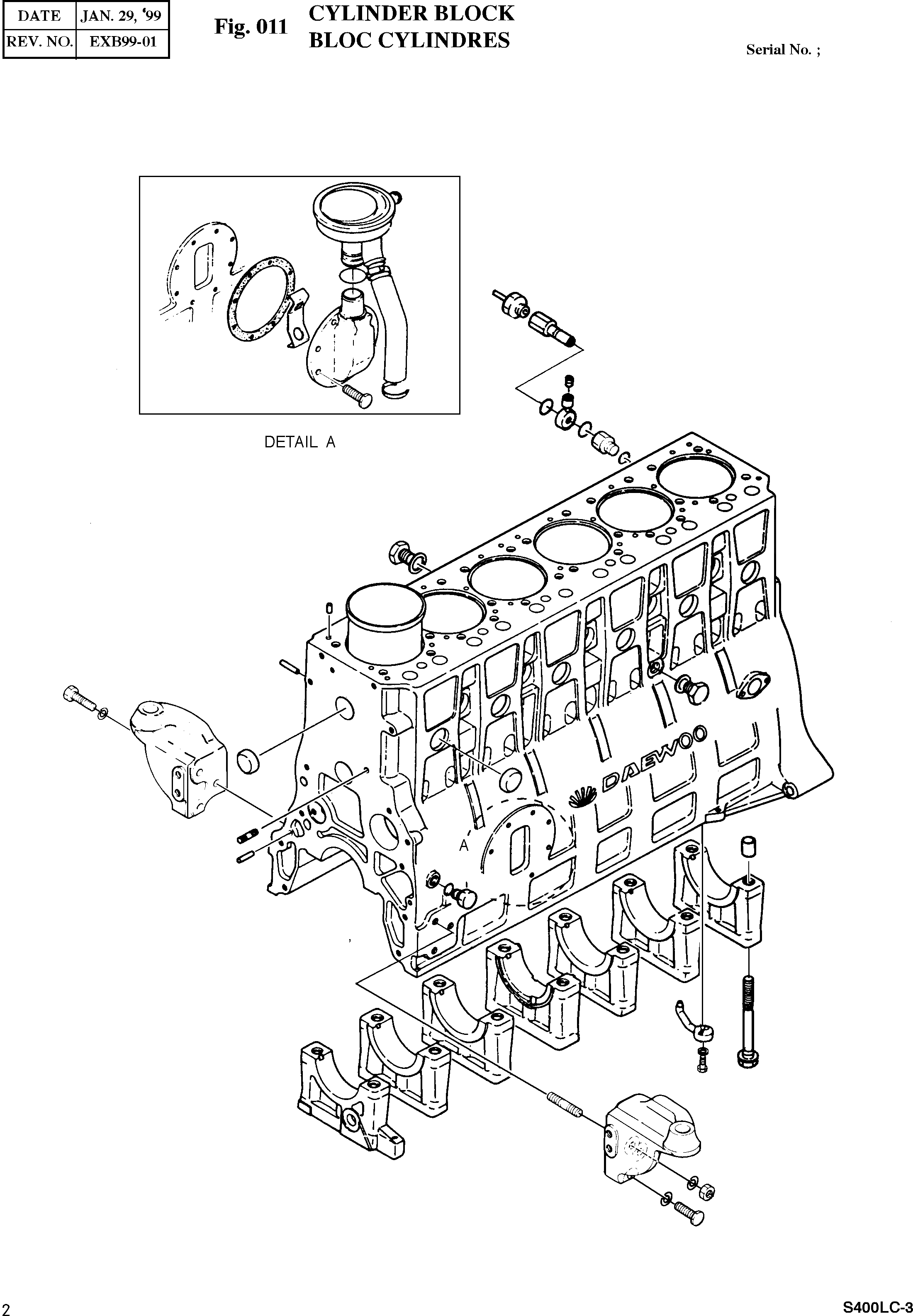 | DATE | JAN. 29, '99 |
|---|---|
| REV. NO. | EXB99-01 |

Fig. 011 CYLINDER BLOCK
BLOC CYLINDRES

Serial No. ;

DETAIL A

DAEWOO

A

2

S400LC-3