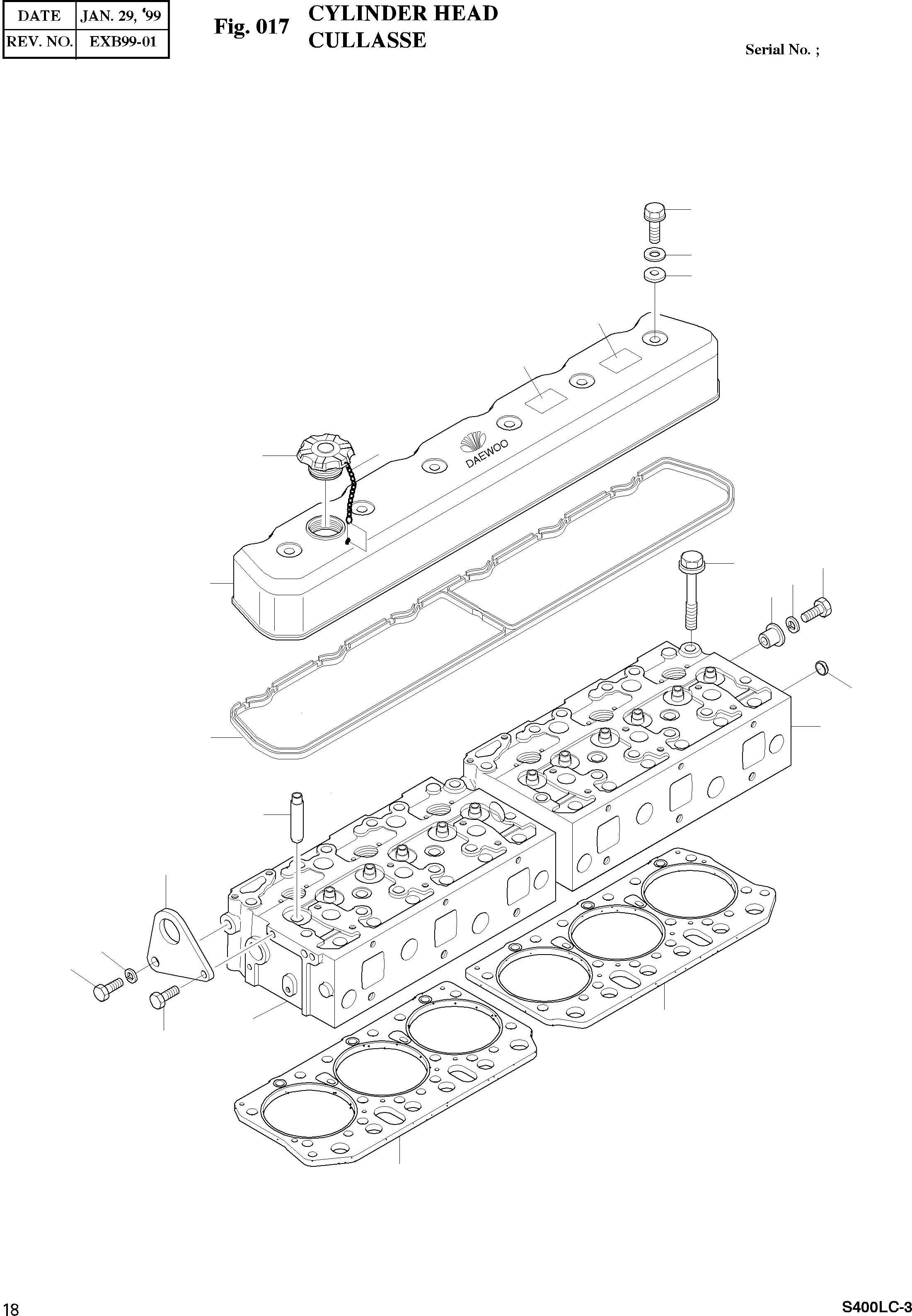 | DATE | JAN. 29, '99 |
|---|---|
| REV. NO. | EXB99-01 |

Fig. 017 CYLINDER HEAD
CULLASSE

Serial No. ;

DAEWOO

18

S400LC-3