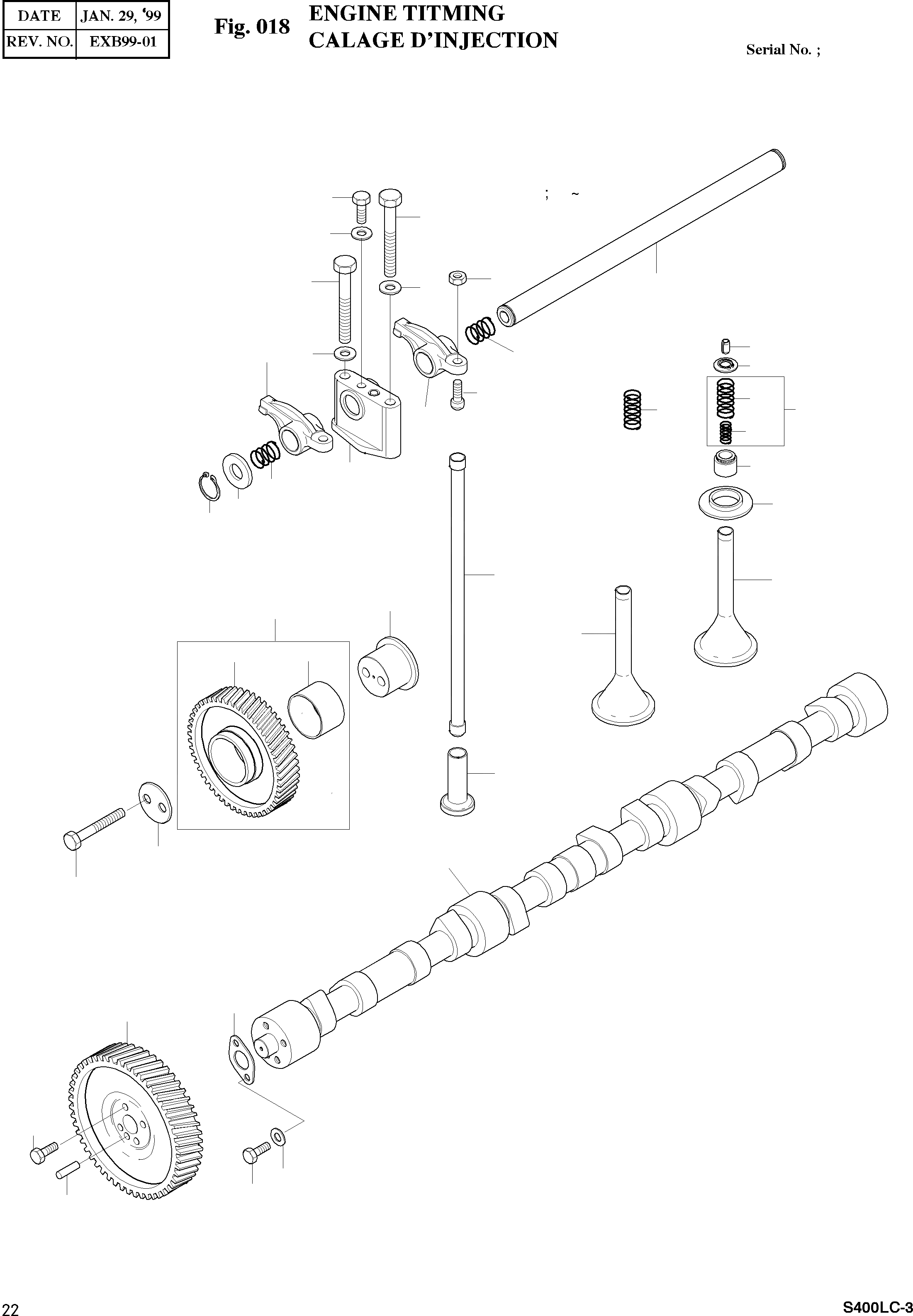 | DATE | JAN. 29, '99 |
|---|---|
| REV. NO. | EXB99-01 |

Fig. 018 ENGINE TITMING
CALAGE D'INJECTION

Serial No. ;

; ~

22

S400LC-3