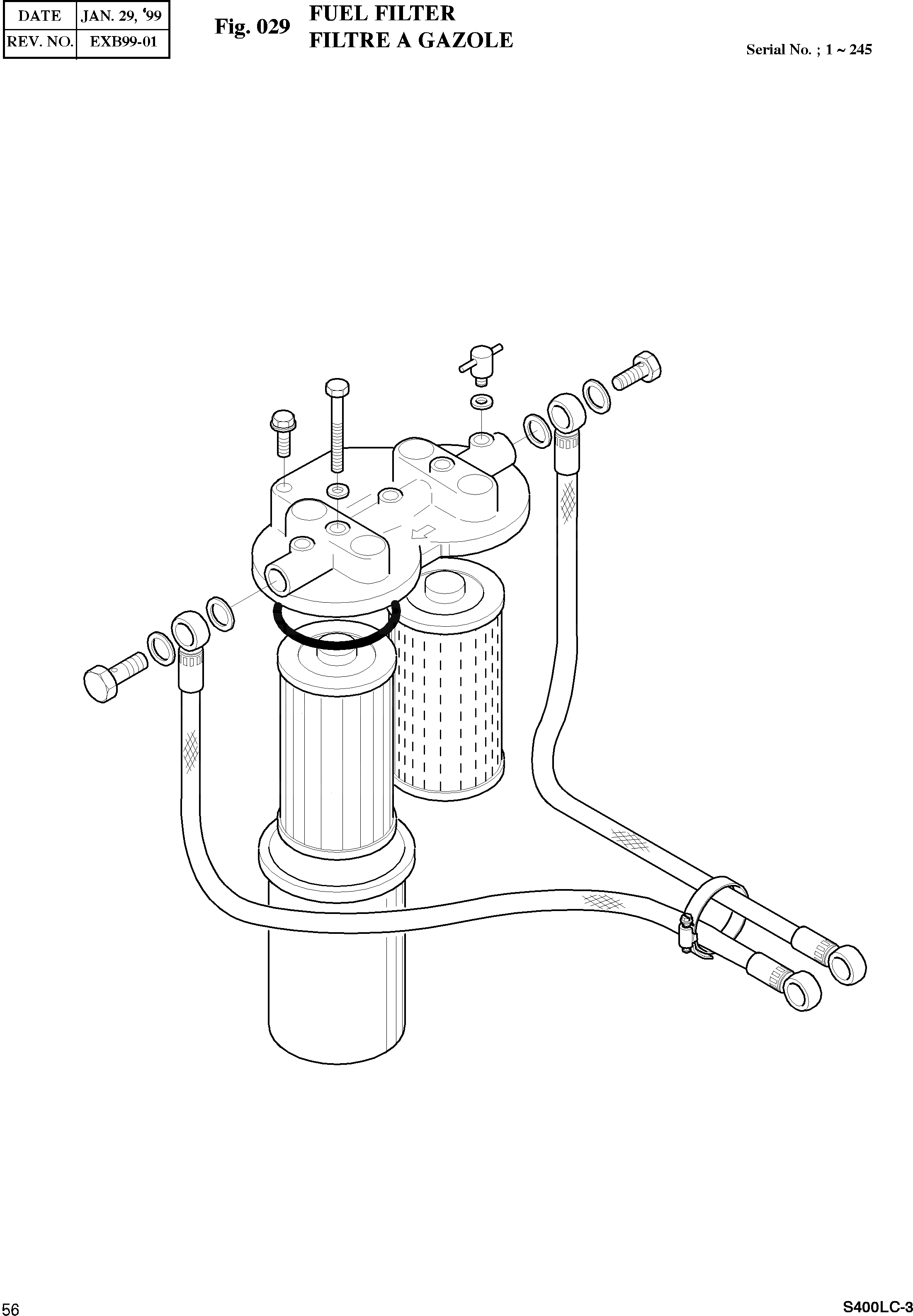 | DATE | JAN. 29, '99 |
|---|---|
| REV. NO. | EXB99-01 |

Fig. 029 FUEL FILTER
FILTRE A GAZOLE

Serial No. ; 1 ~ 245

56

S400LC-3