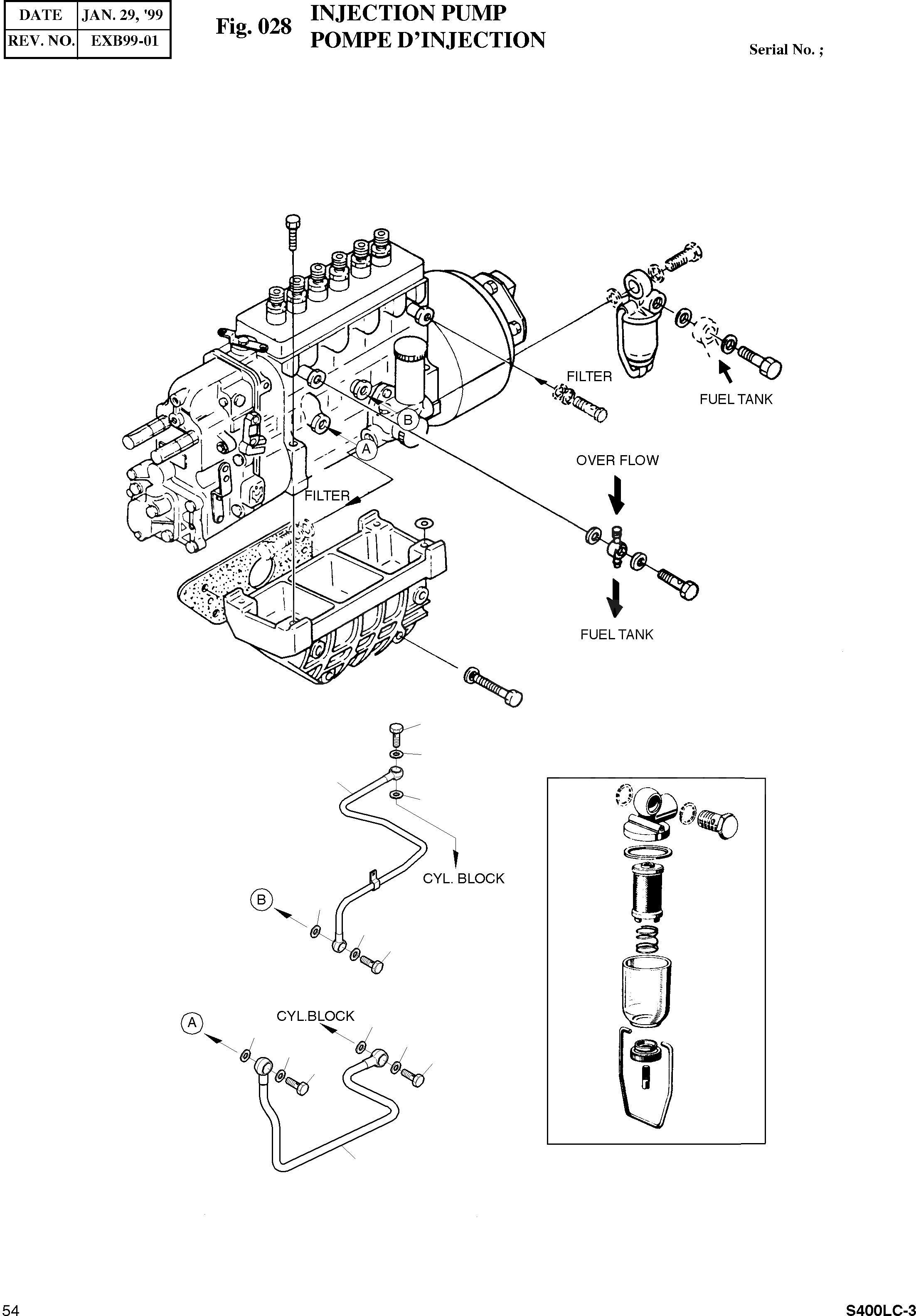 | DATE | JAN. 29, '99 |
|---|---|
| REV. NO. | EXB99-01 |

Fig. 028 INJECTION PUMP
POMPE D'INJECTION

Serial No. ;

FILTER

FUEL TANK

B

A

OVER FLOW

FILTER

FUEL TANK

CYL. BLOCK

B

A

CYL.BLOCK

54

S400LC-3