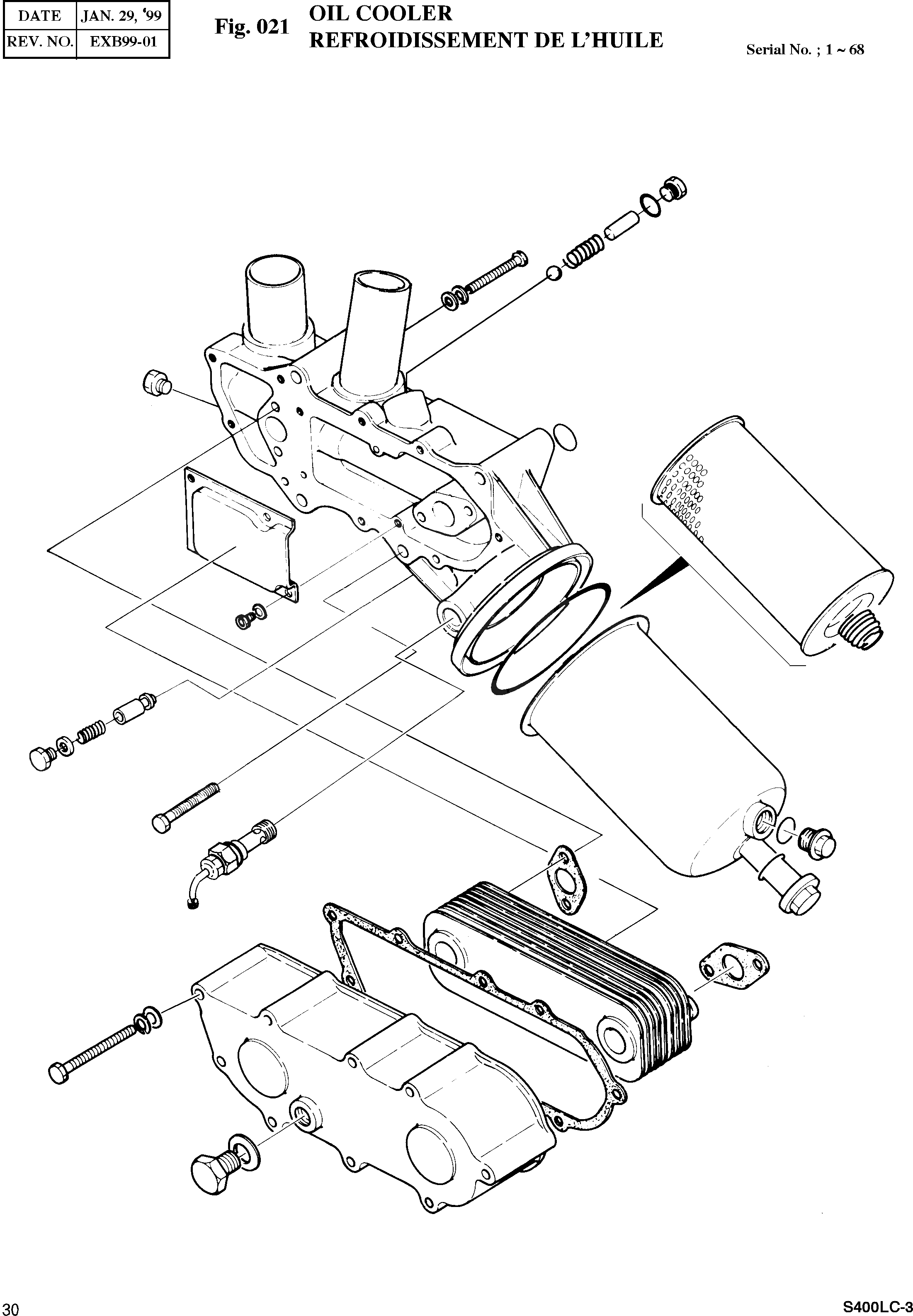 | DATE | JAN. 29, '99 |
|---|---|
| REV. NO. | EXB99-01 |

Fig. 021 OIL COOLER
REFROIDISSEMENT DE L'HUILE

Serial No. ; 1 ~ 68

30

S400LC-3