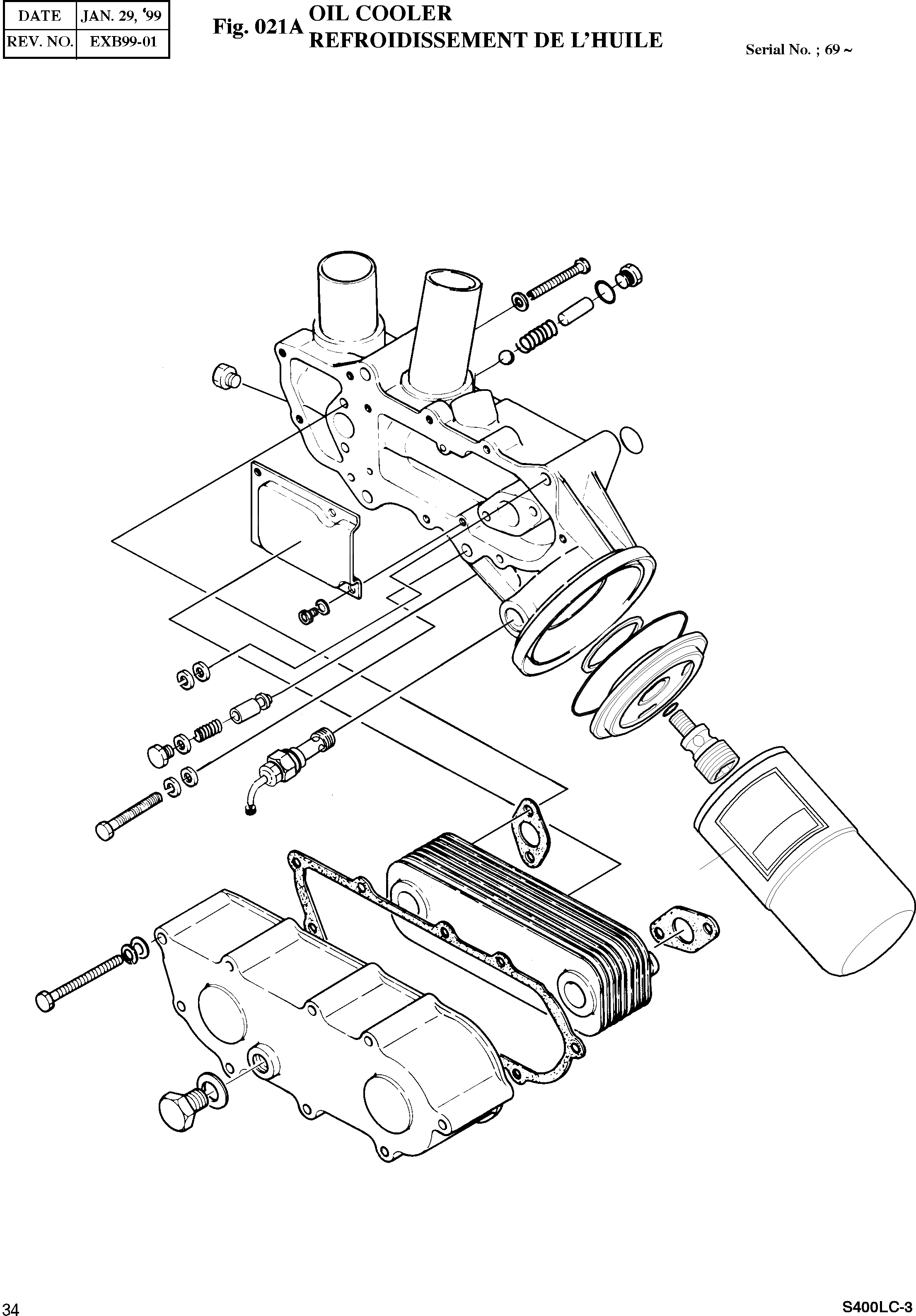 | DATE | JAN. 29, '99 |
|---|---|
| REV. NO. | EXB99-01 |

Fig. 021A OIL COOLER
REFROIDISSEMENT DE L'HUILE

Serial No. ; 69 ~

34

S400LC-3