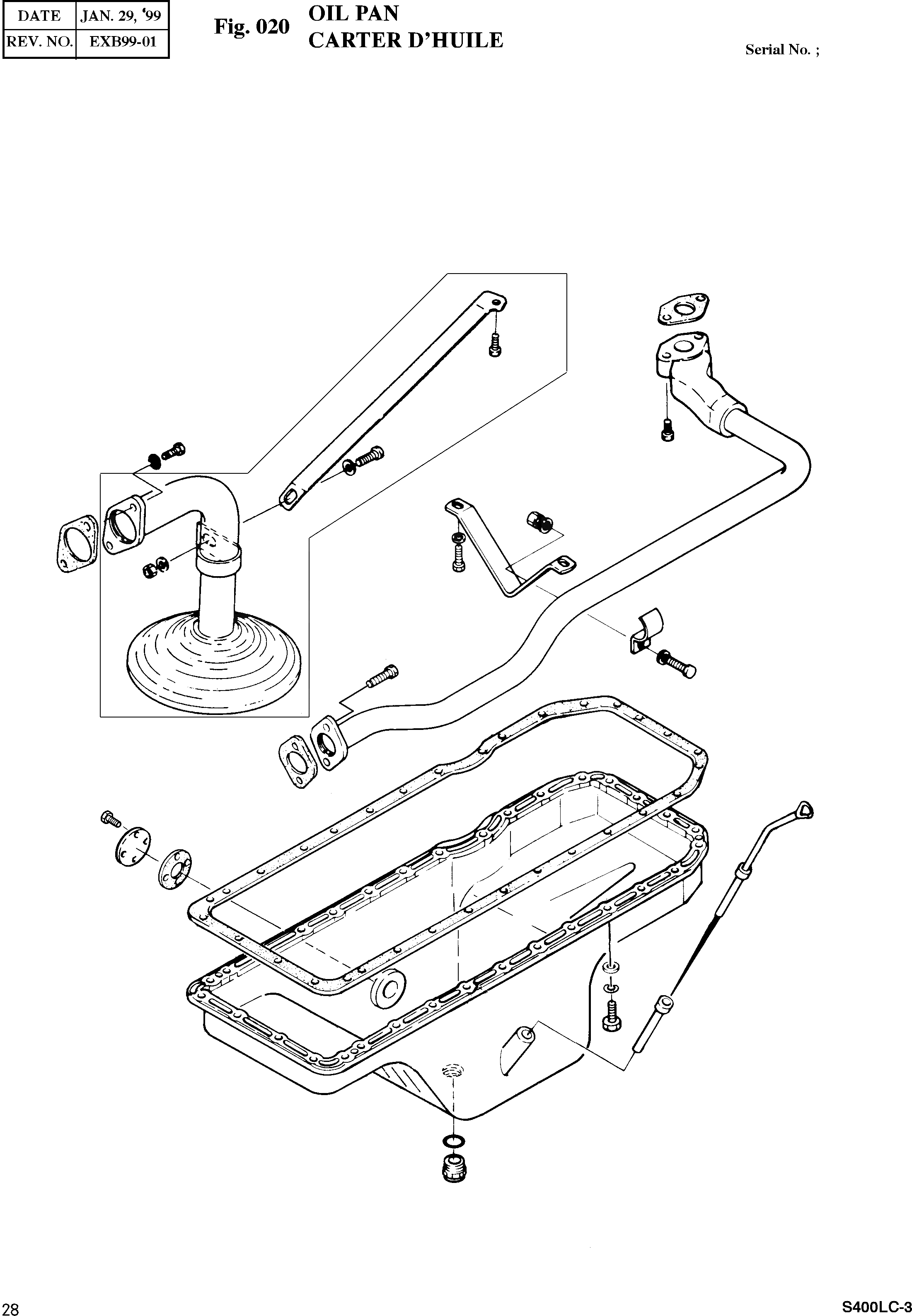 | DATE | JAN. 29, '99 |
|---|---|
| REV. NO. | EXB99-01 |

Fig. 020 OIL PAN
CARTER D'HUILE

Serial No. ;

28

S400LC-3