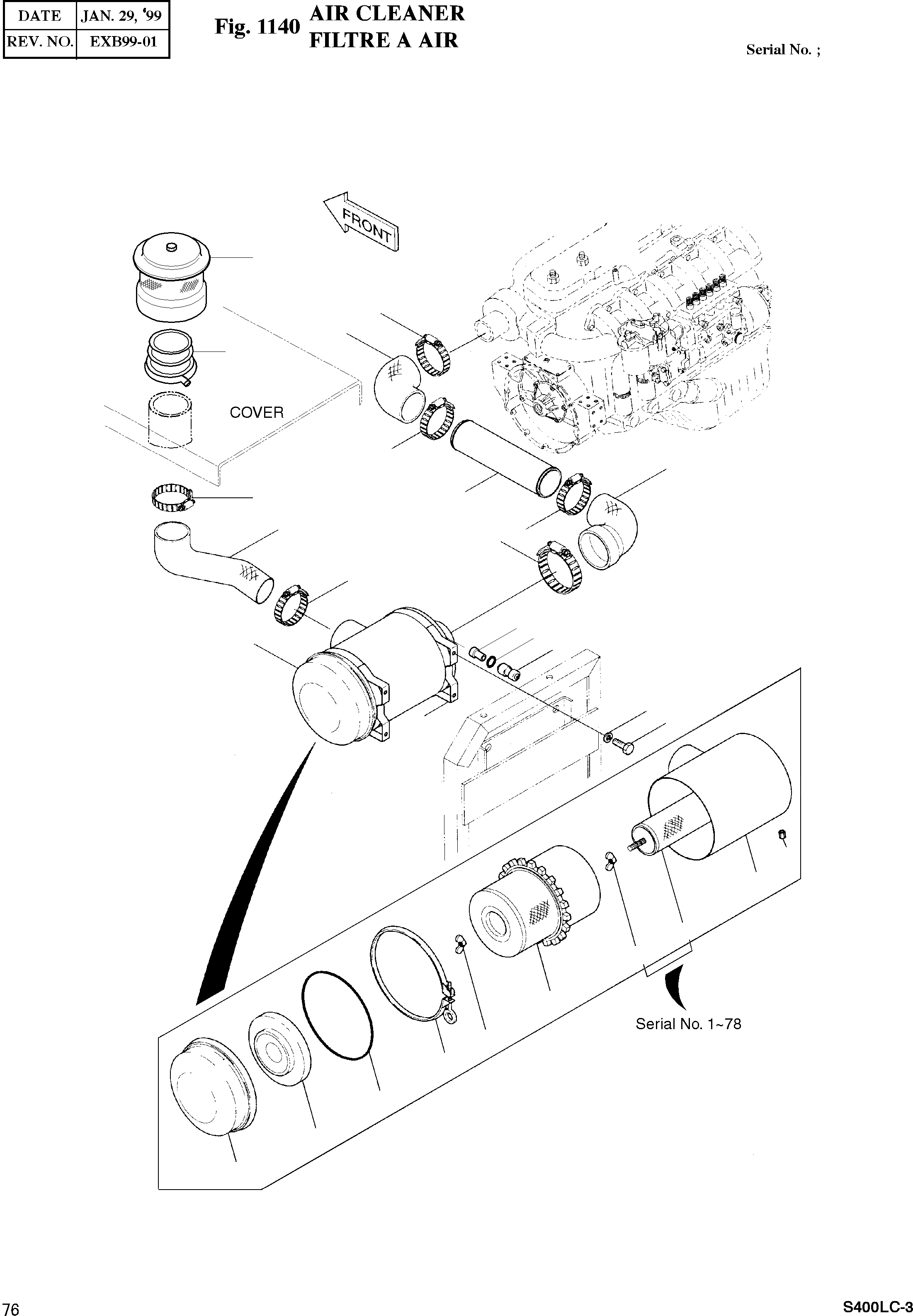 | DATE | JAN. 29, '99 |
|---|---|
| REV. NO. | EXB99-01 |

Fig. 1140 AIR CLEANER
FILTRE A AIR

Serial No. ;

FRONT

COVER

Serial No. 1~78

76

S400LC-3