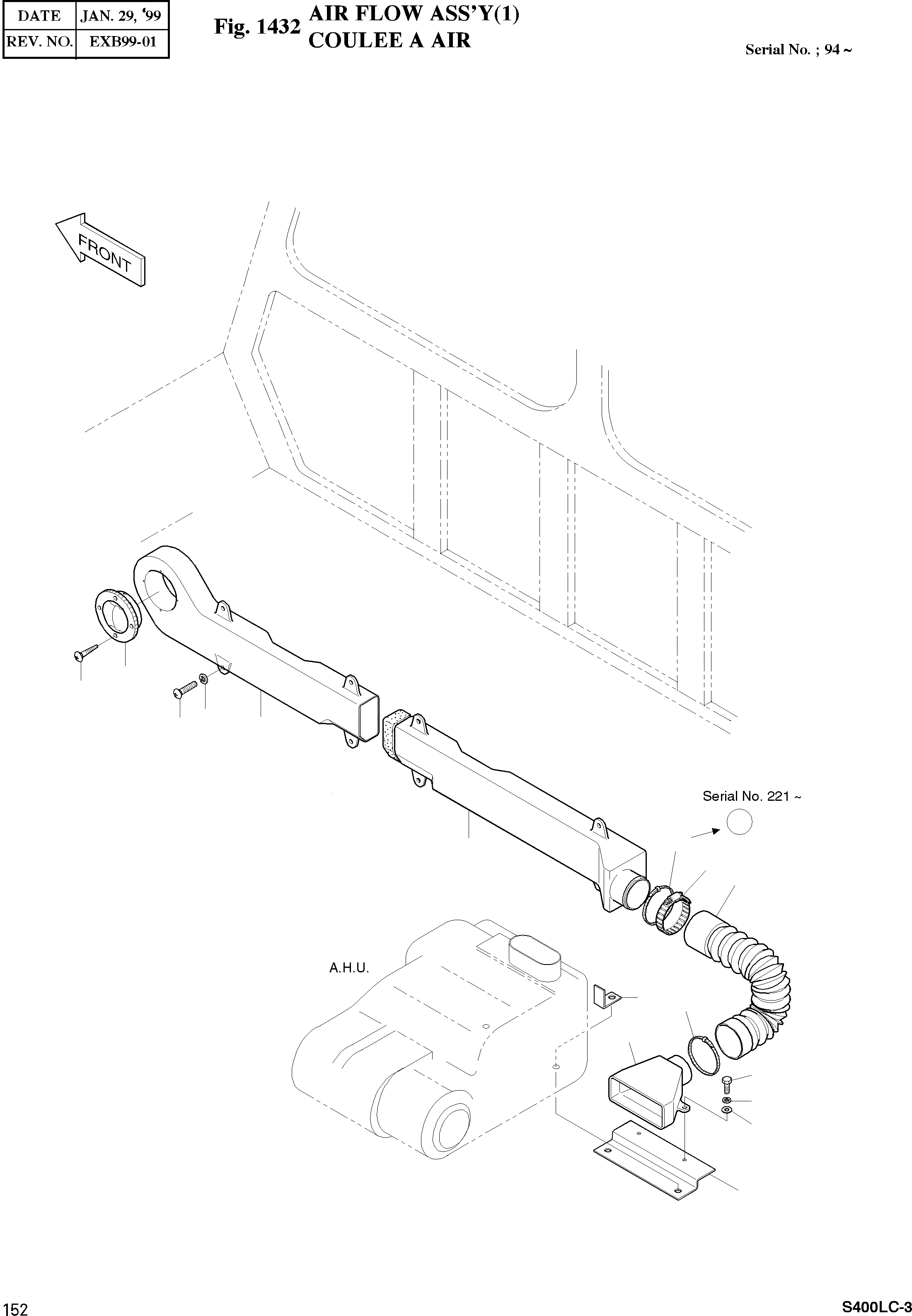 | DATE | JAN. 29, '99 |
|---|---|
| REV. NO. | EXB99-01 |

Fig. 1432 AIR FLOW ASS'Y(1)
COULEE A AIR

Serial No. ; 94 ~

FRONT

Serial No. 221 ~

A.H.U.

152

S400LC-3