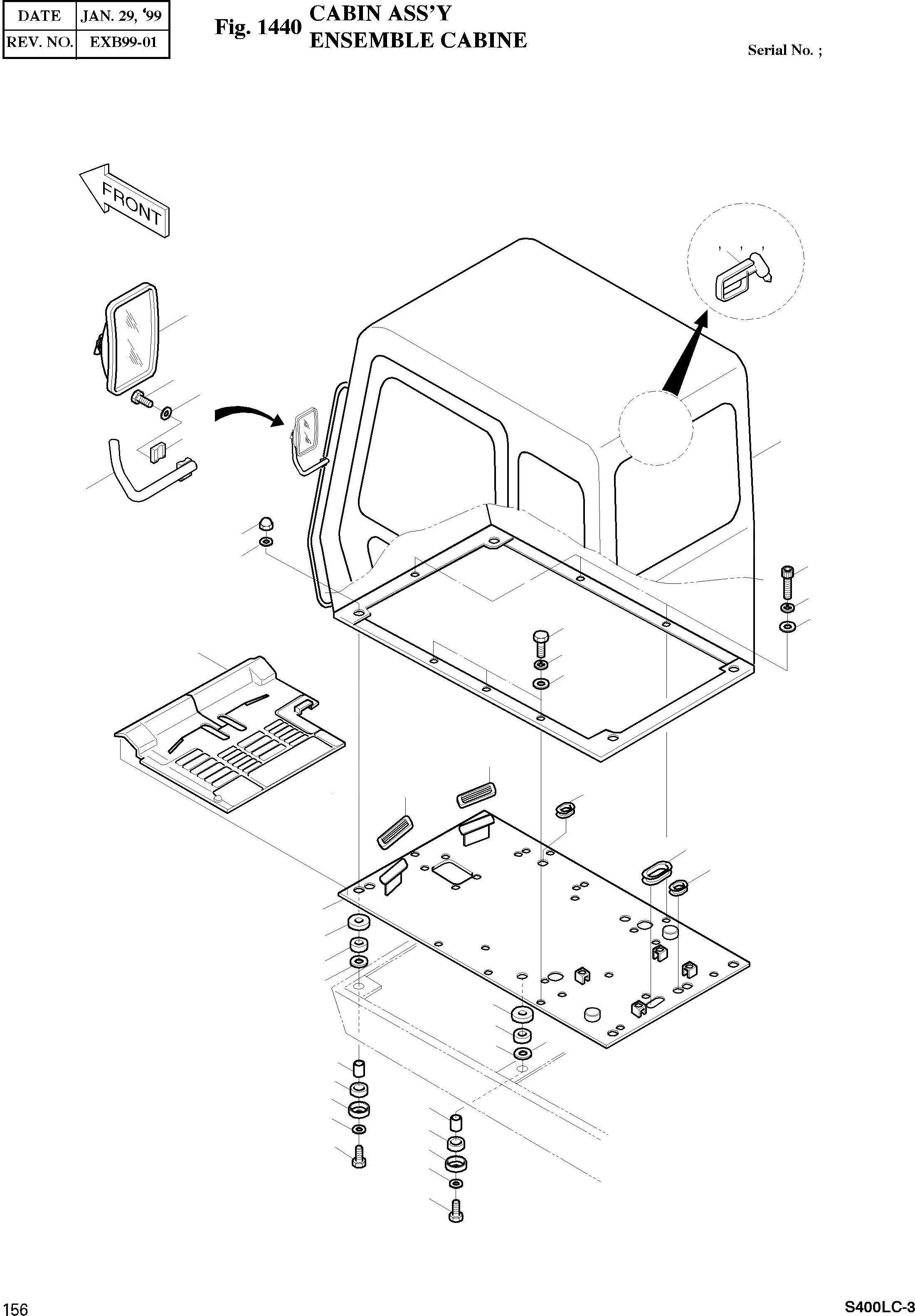 | DATE | JAN. 29, '99 |
|---|---|
| REV. NO. | EXB99-01 |

Fig. 1440 CABIN ASS'Y
ENSEMBLE CABINE

Serial No. ;

FRONT

156

S400LC-3