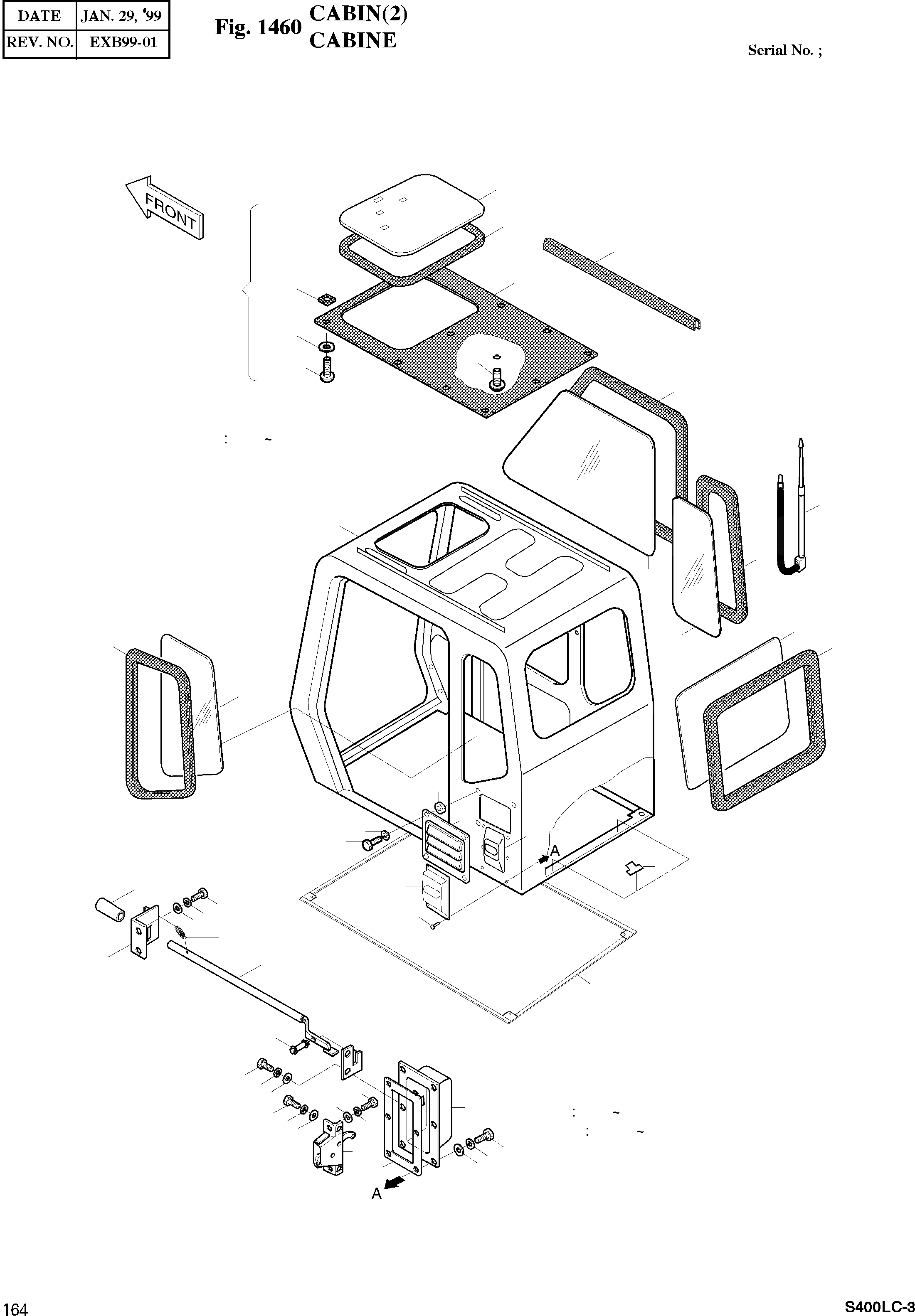 | DATE | JAN. 29, '99 |
|---|---|
| REV. NO. | EXB99-01 |

Fig. 1460 CABIN(2)
CABINE

Serial No. ;

FRONT

: ~

A

: ~
: ~

A

164

S400LC-3