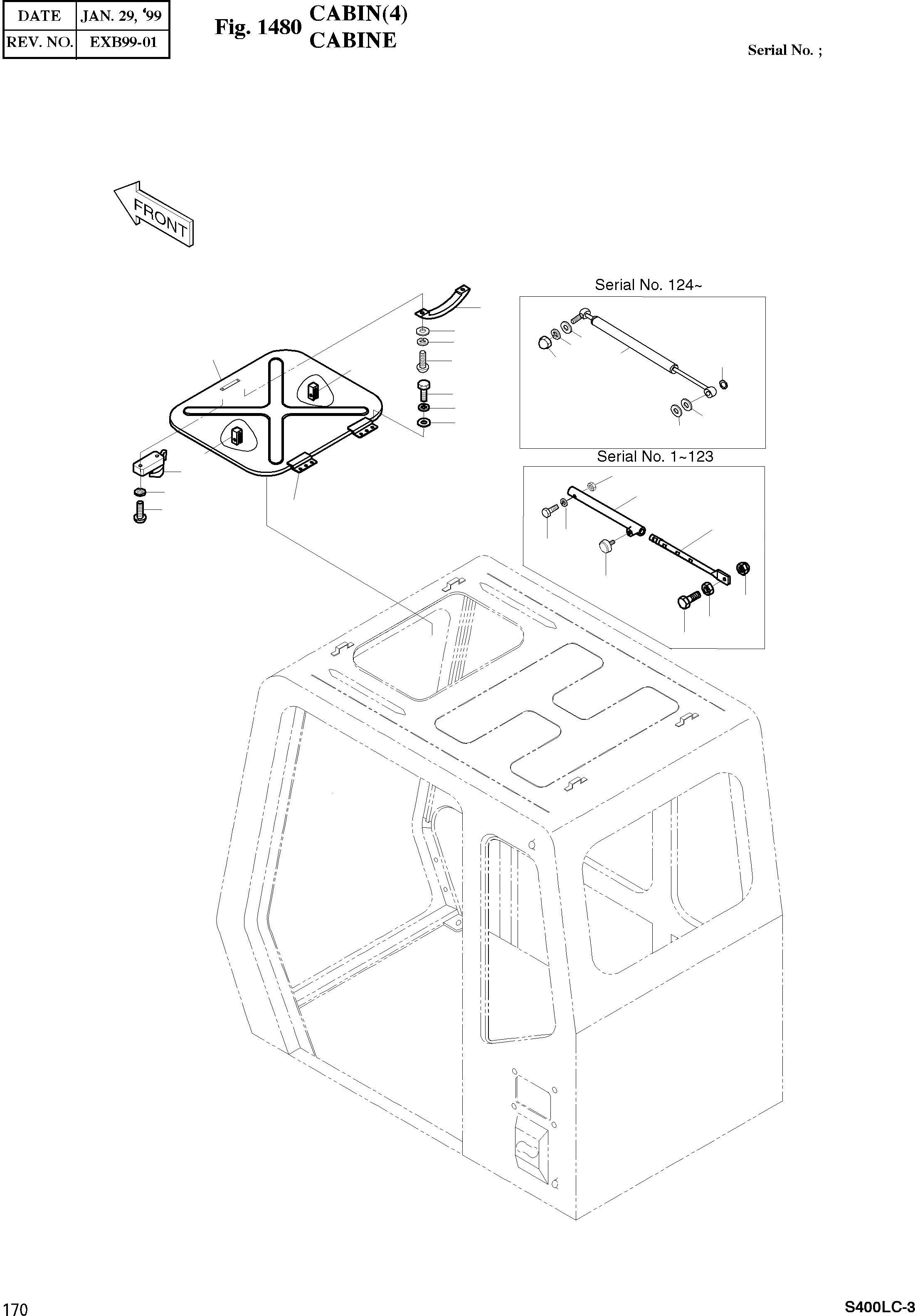 | DATE | JAN. 29, '99 |
|---|---|
| REV. NO. | EXB99-01 |

Fig. 1480 CABIN(4)
CABINE

Serial No. ;

FRONT

Serial No. 124~

Serial No. 1~123

170

S400LC-3