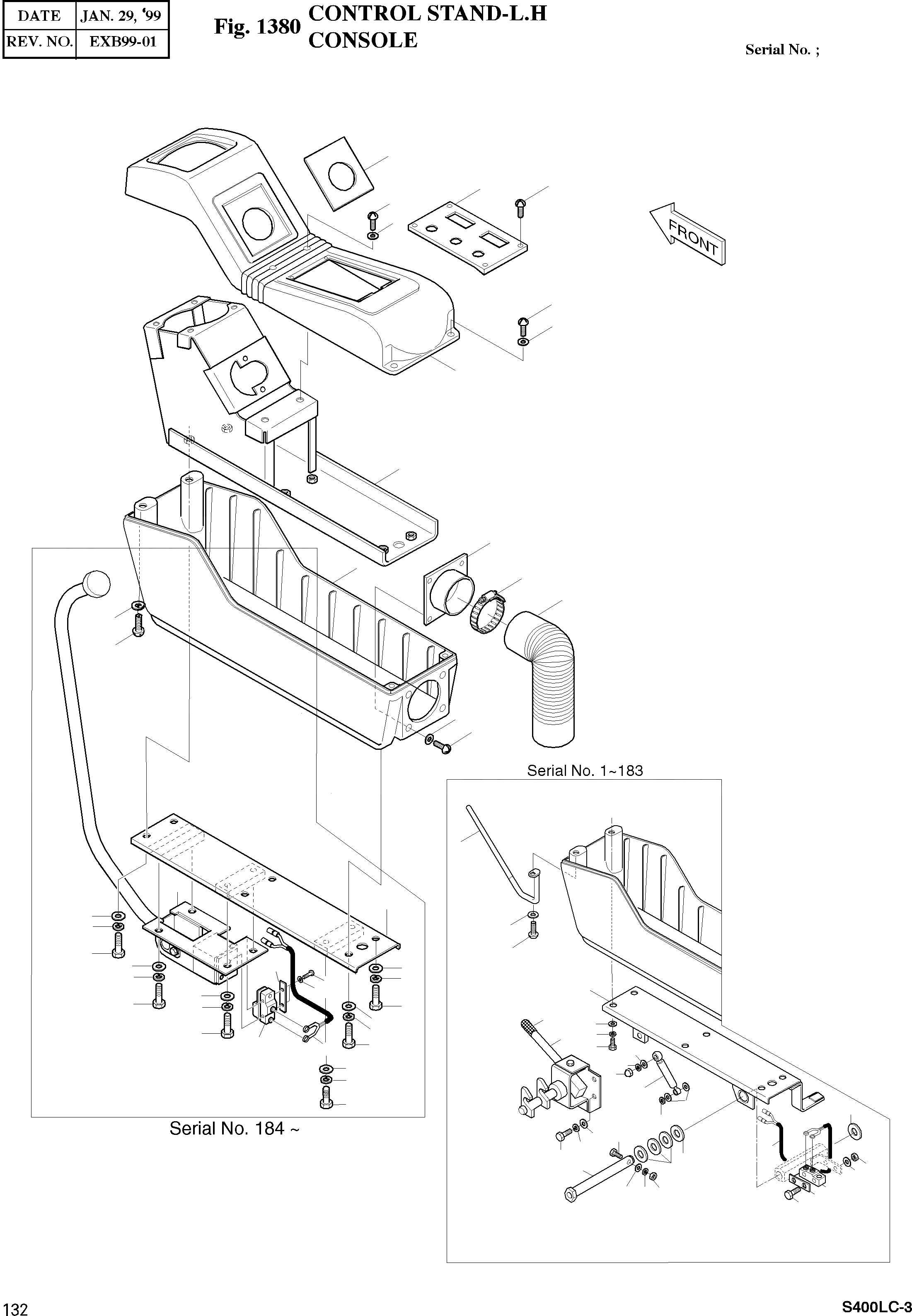 | DATE | JAN. 29, '99 |
|---|---|
| REV. NO. | EXB99-01 |

Fig. 1380 CONTROL STAND-L.H CONSOLE

Serial No. ;

FRONT

Serial No. 1~183

Serial No. 184 ~

132

S400LC-3