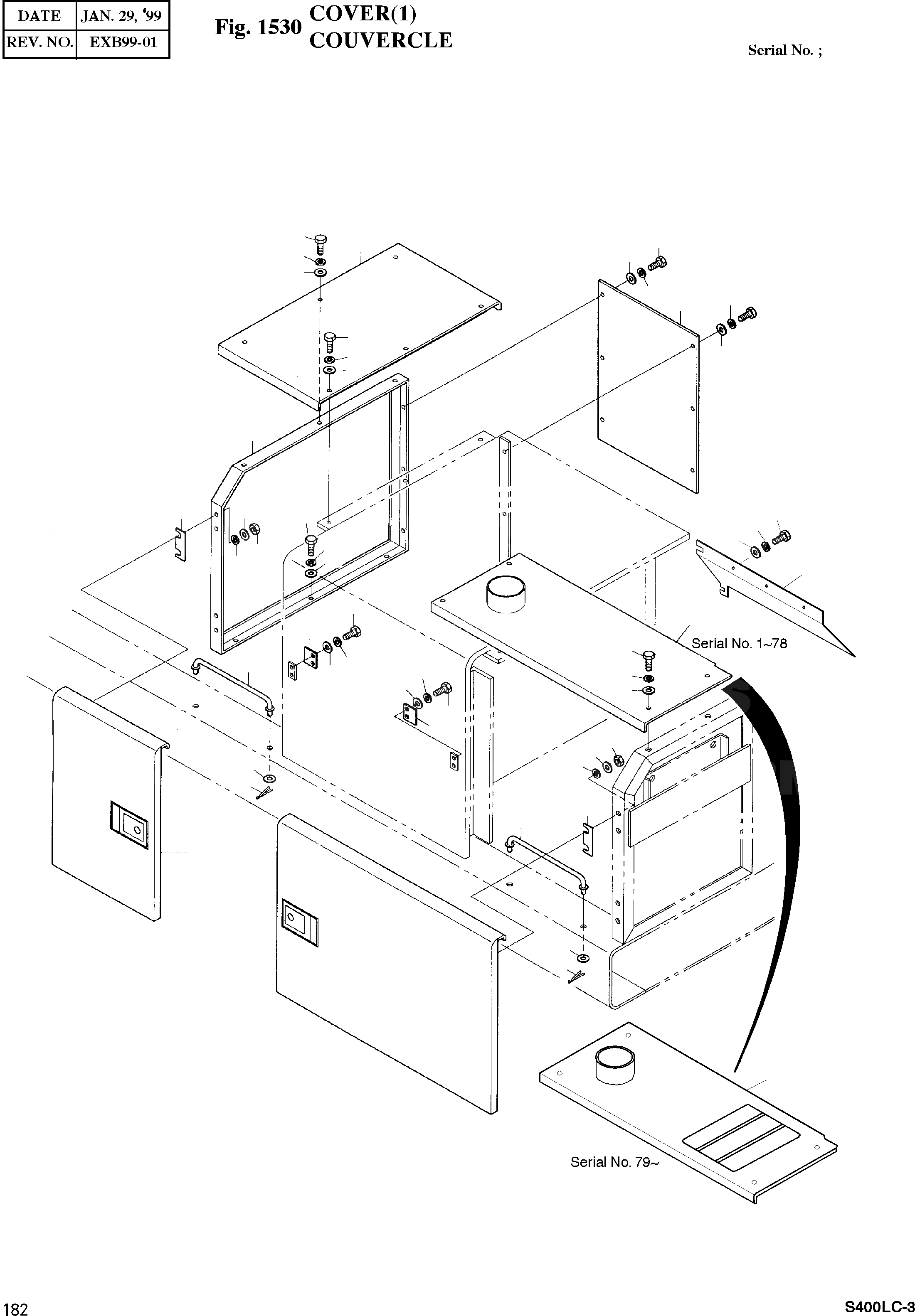 | DATE | JAN. 29, '99 |
|---|---|
| REV. NO. | EXB99-01 |

Fig. 1530 COVER(1)
COUVERCLE

Serial No. ;

Serial No. 1~78

Serial No. 79~

182

S400LC-3